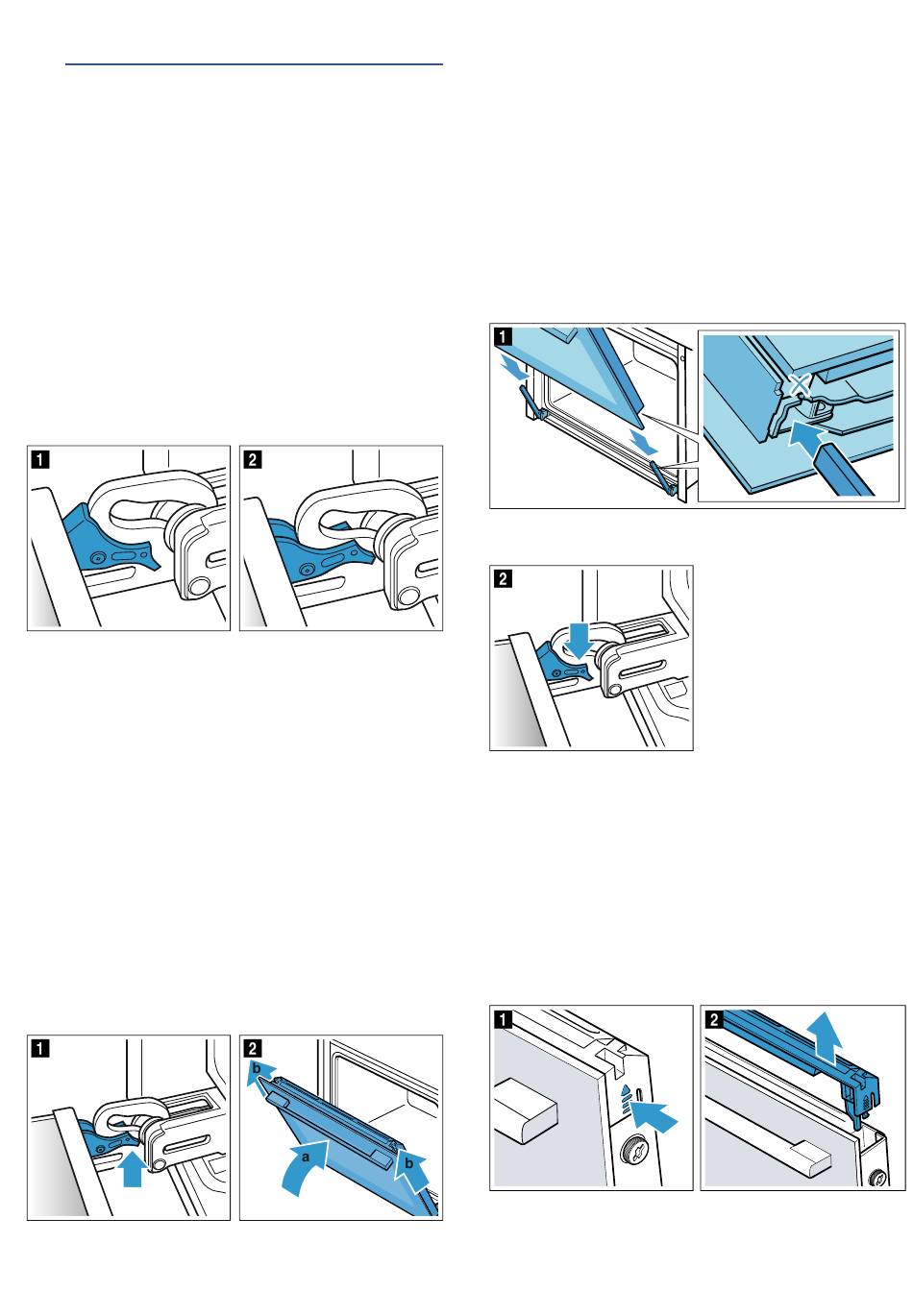 1

2

1

2

1

2

b

a

b

1

2