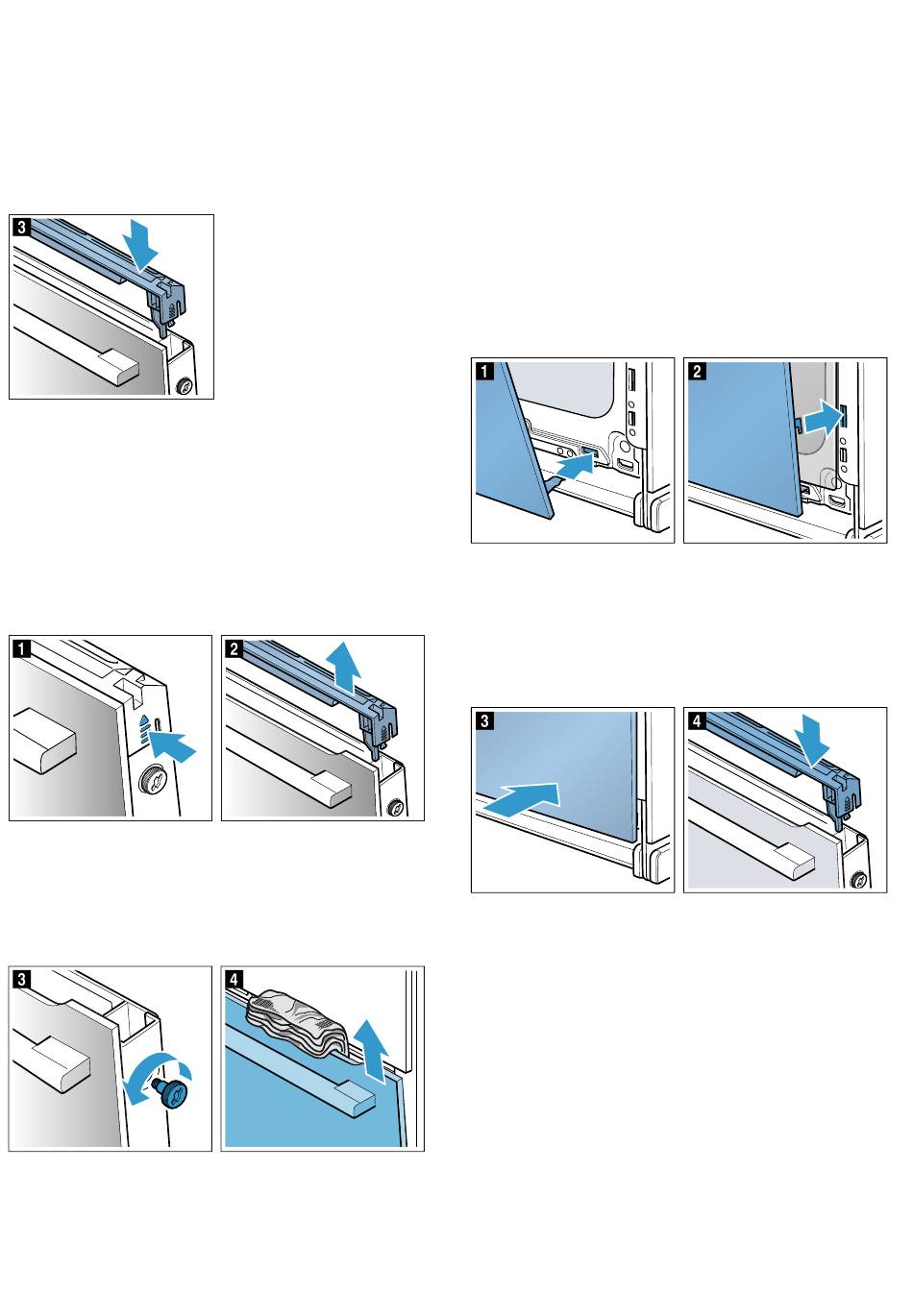 3

1

2

1

2

3

4

3

4