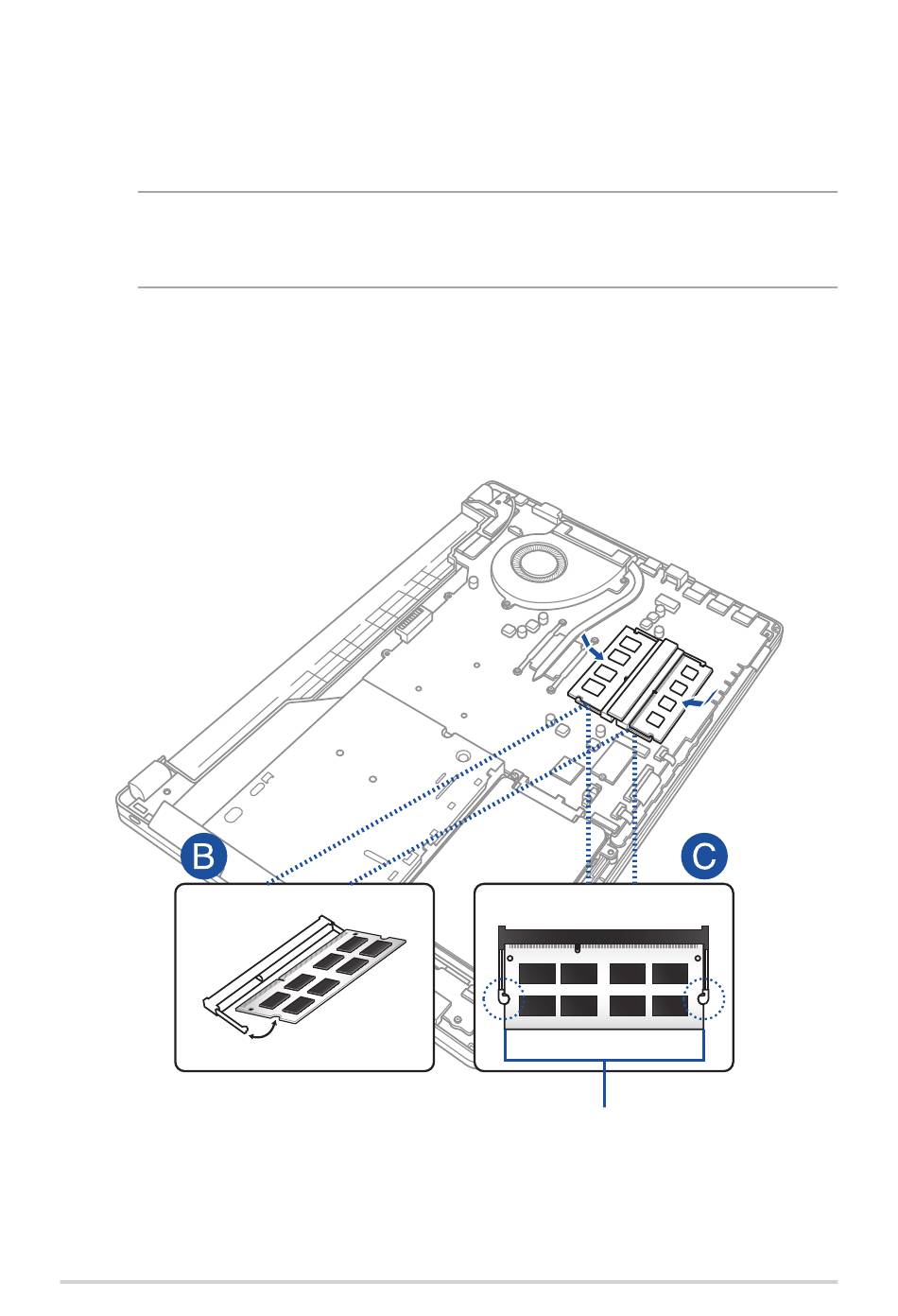 B

C