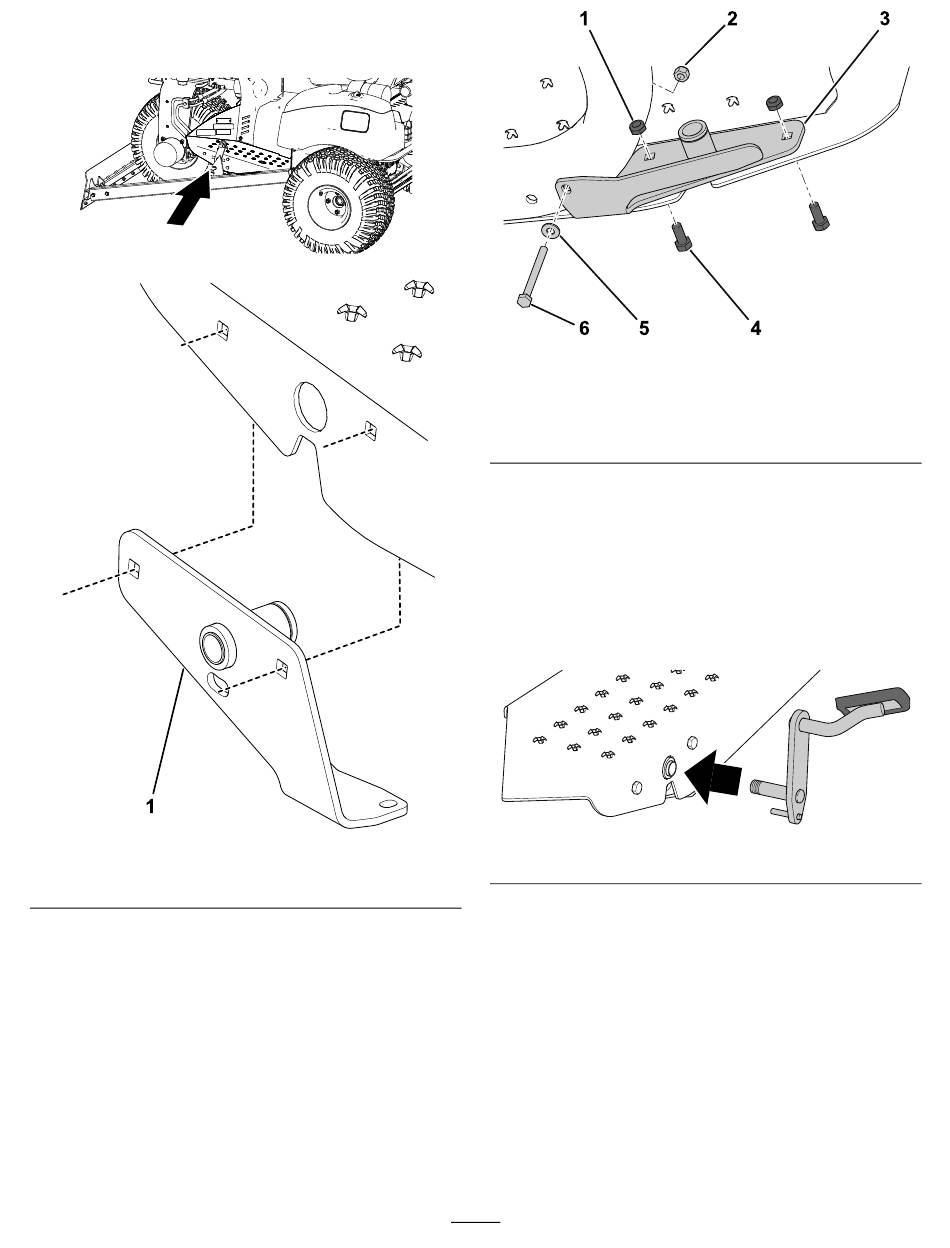 1

1 2 3

6 5 4