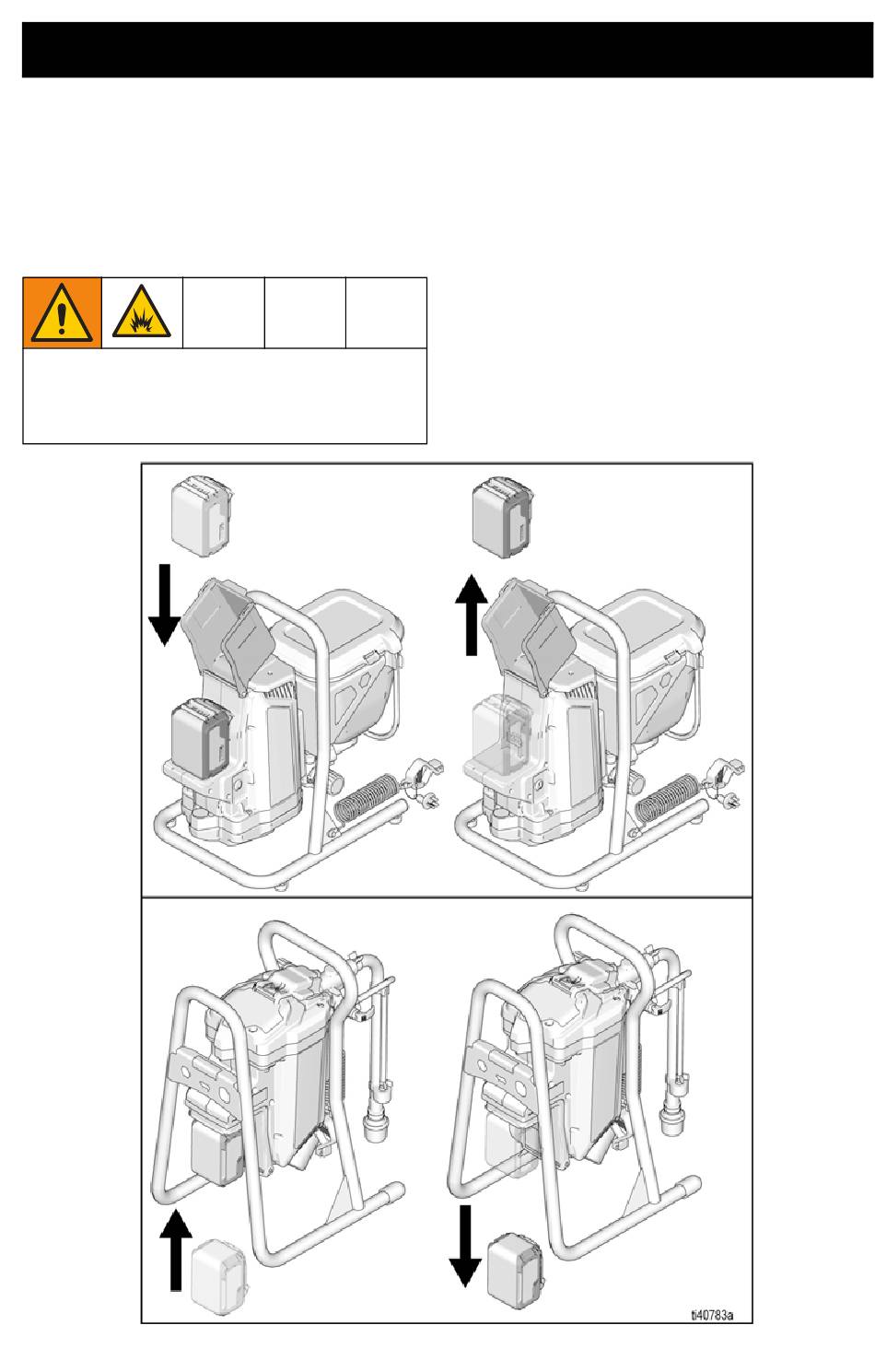 ti40783a