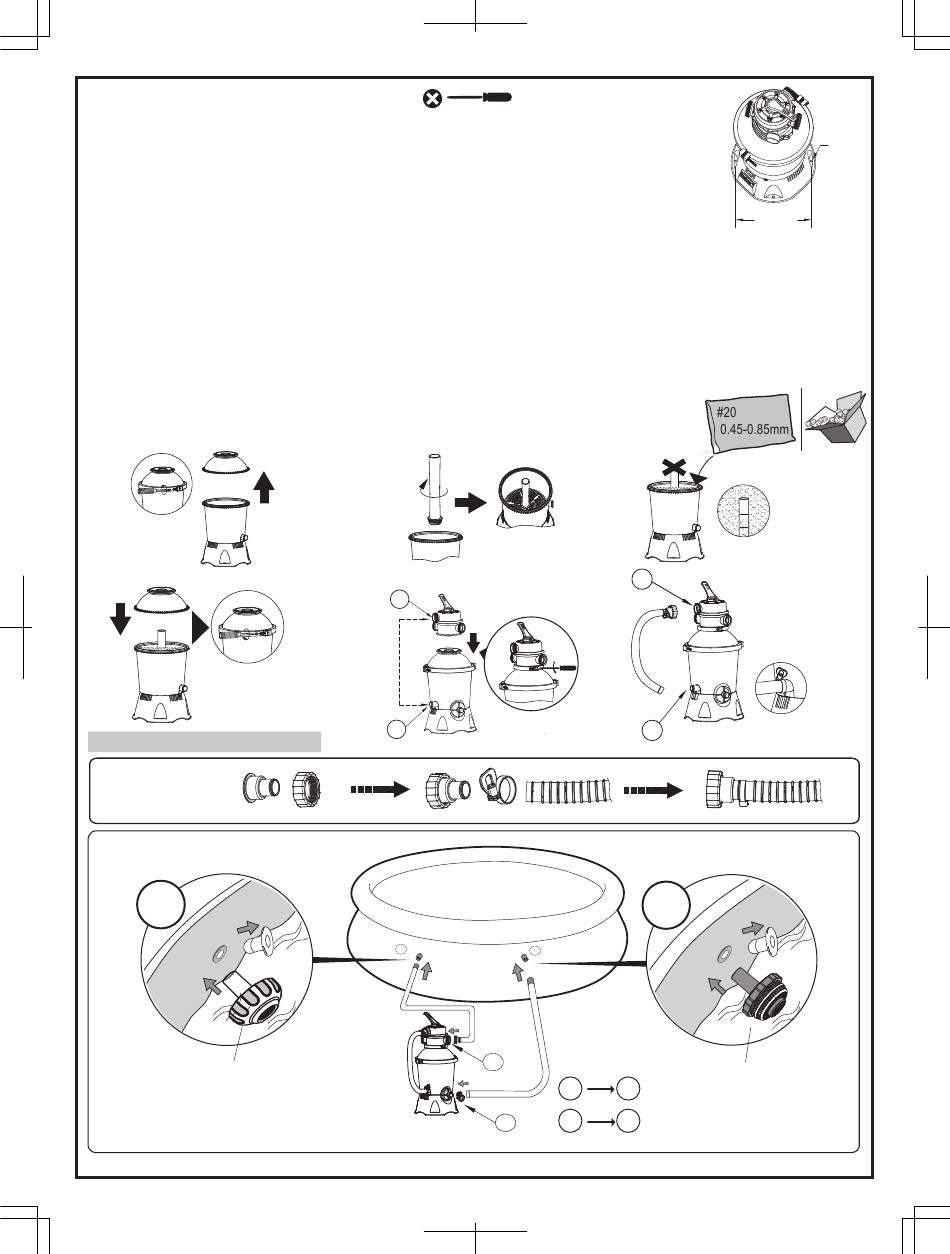 #20
0.45-0.85mm