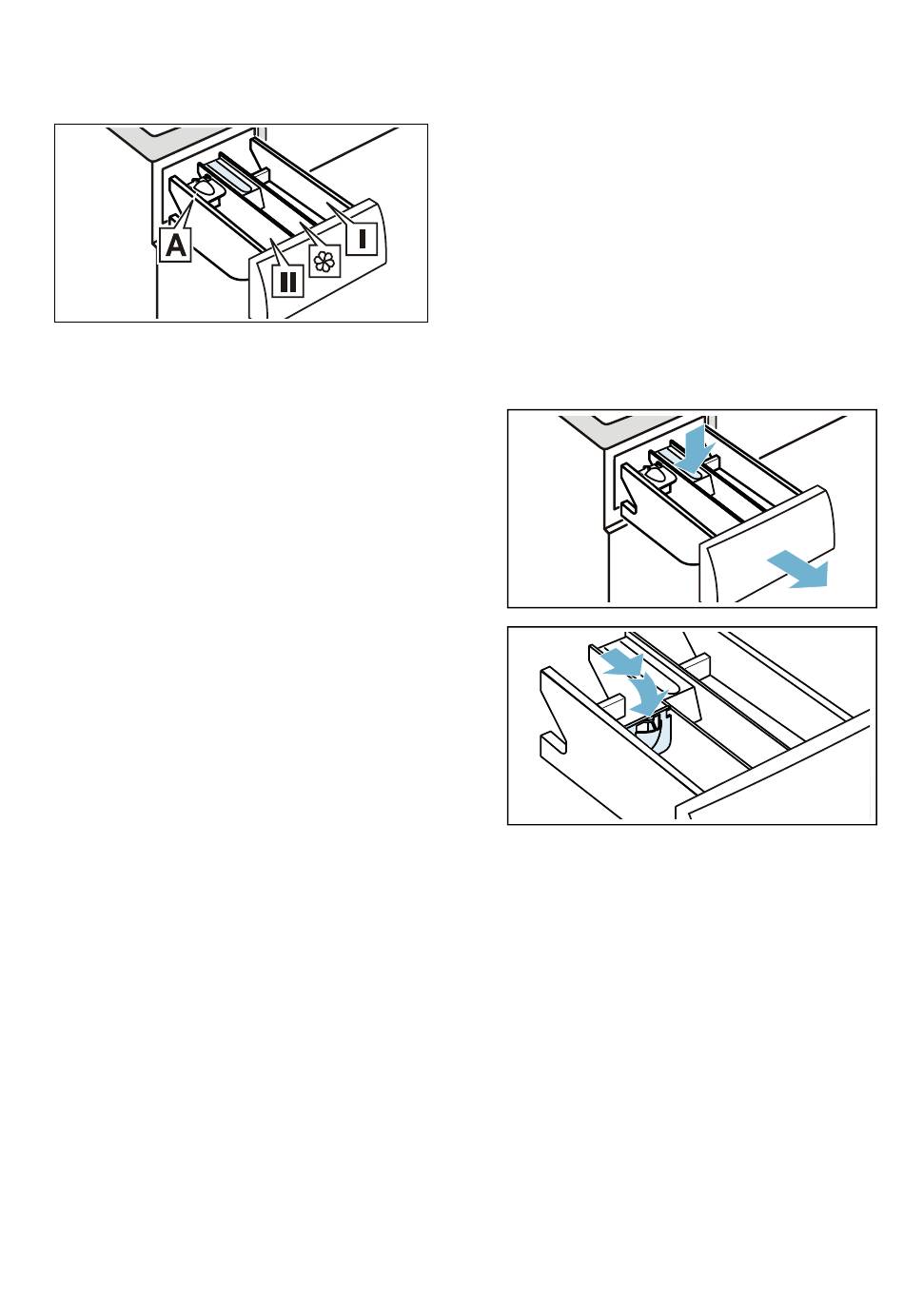 A
II
I