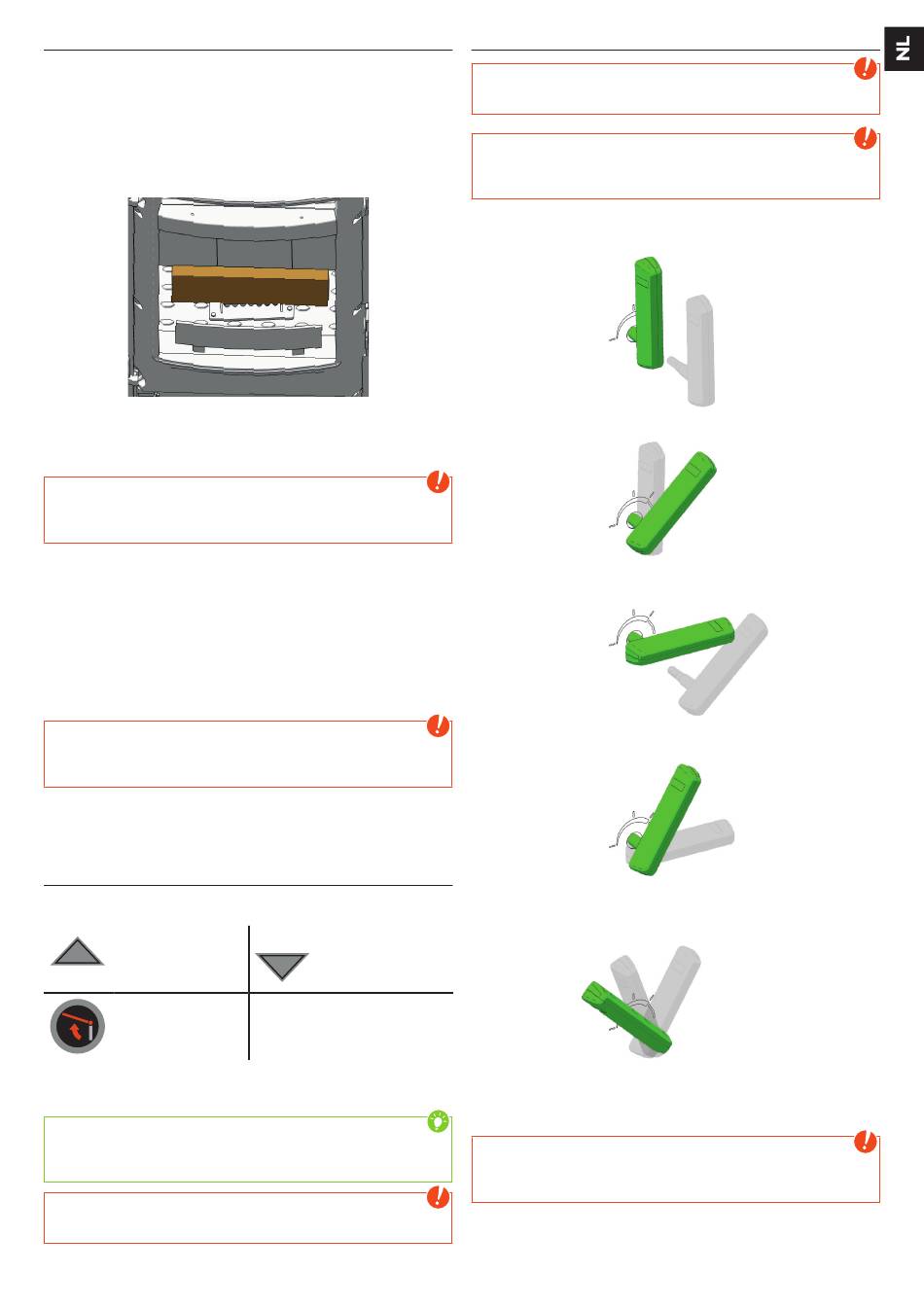 NL