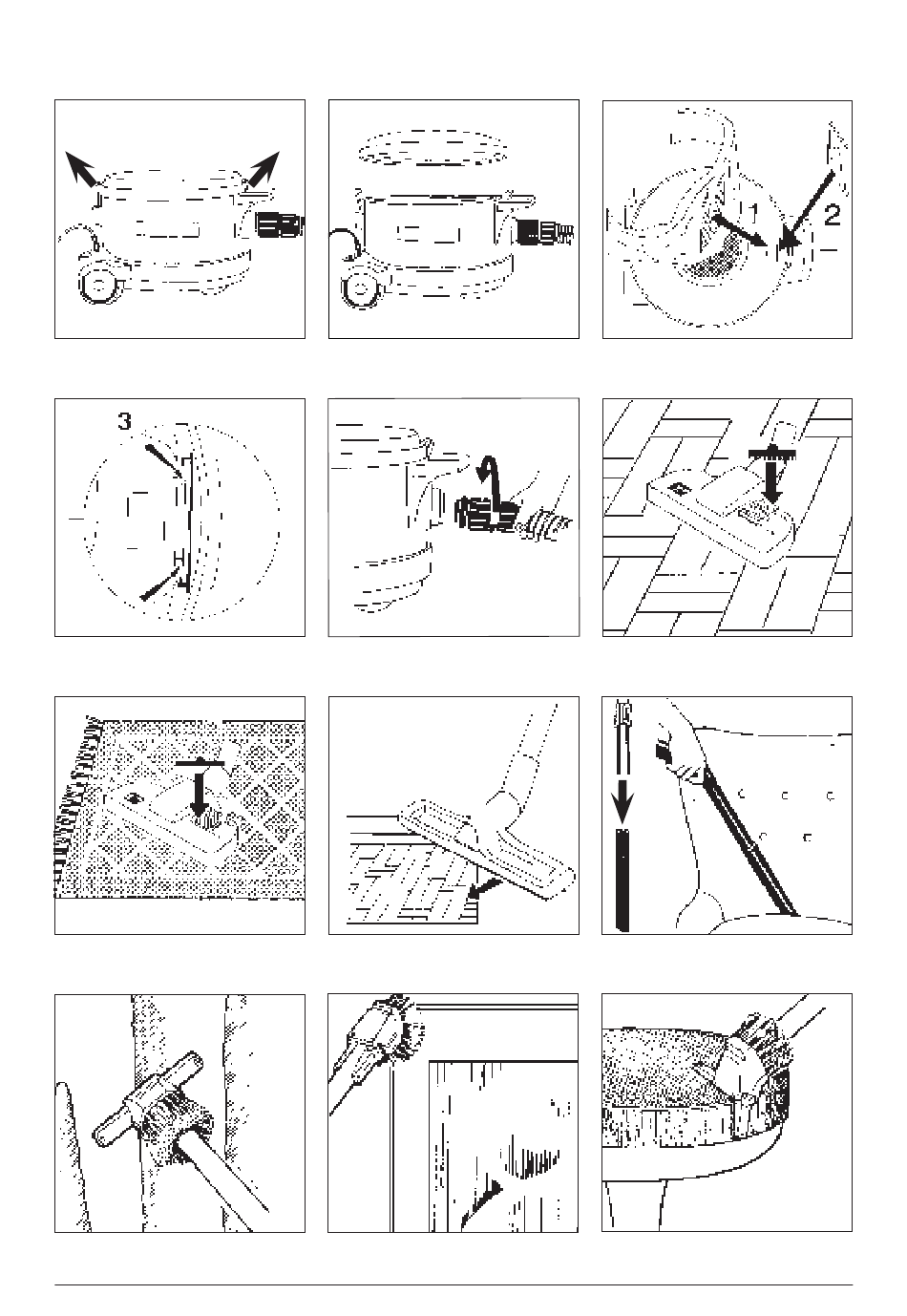 1
2
3