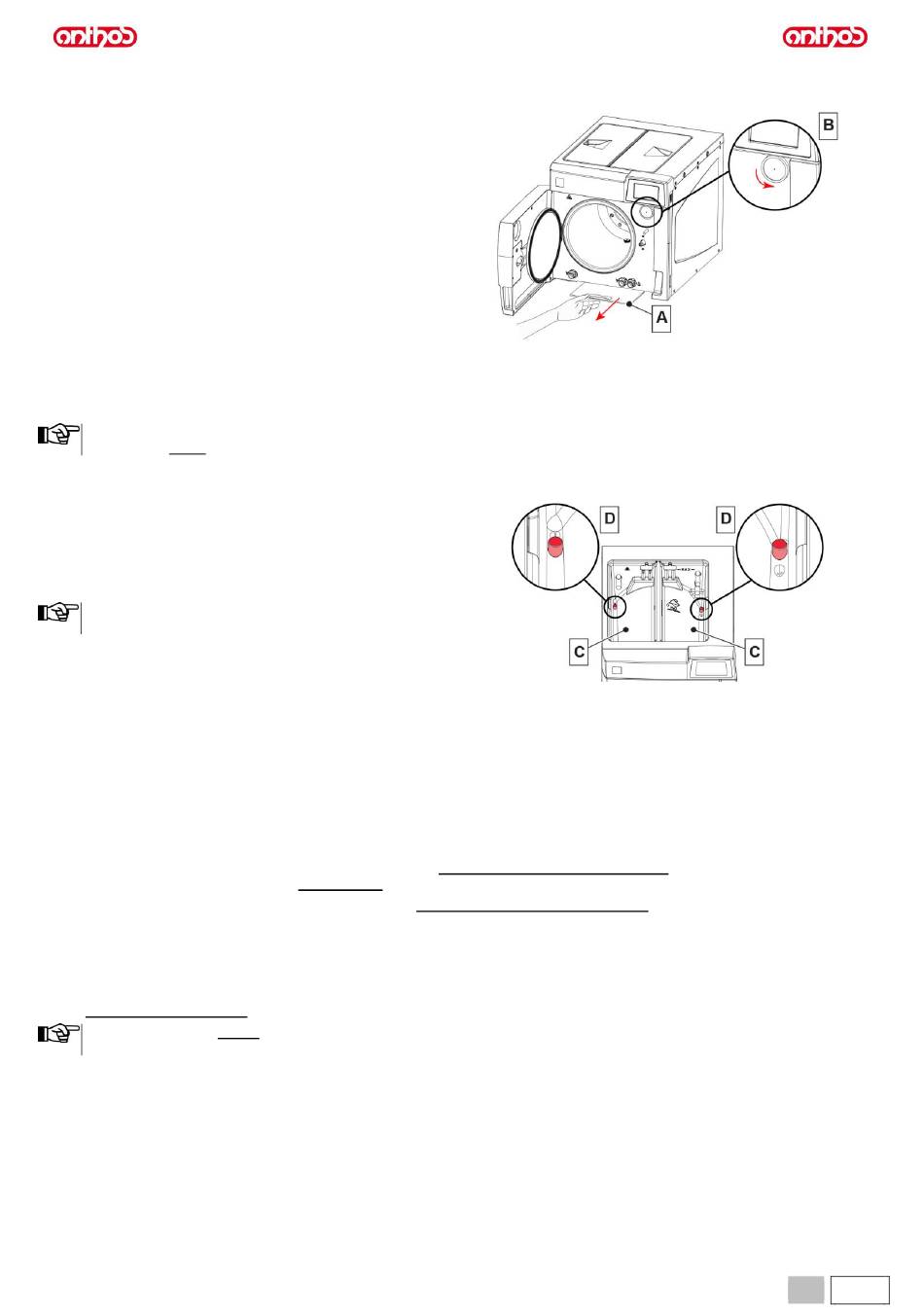 anthos

anthos

B

A

D

D

C

C