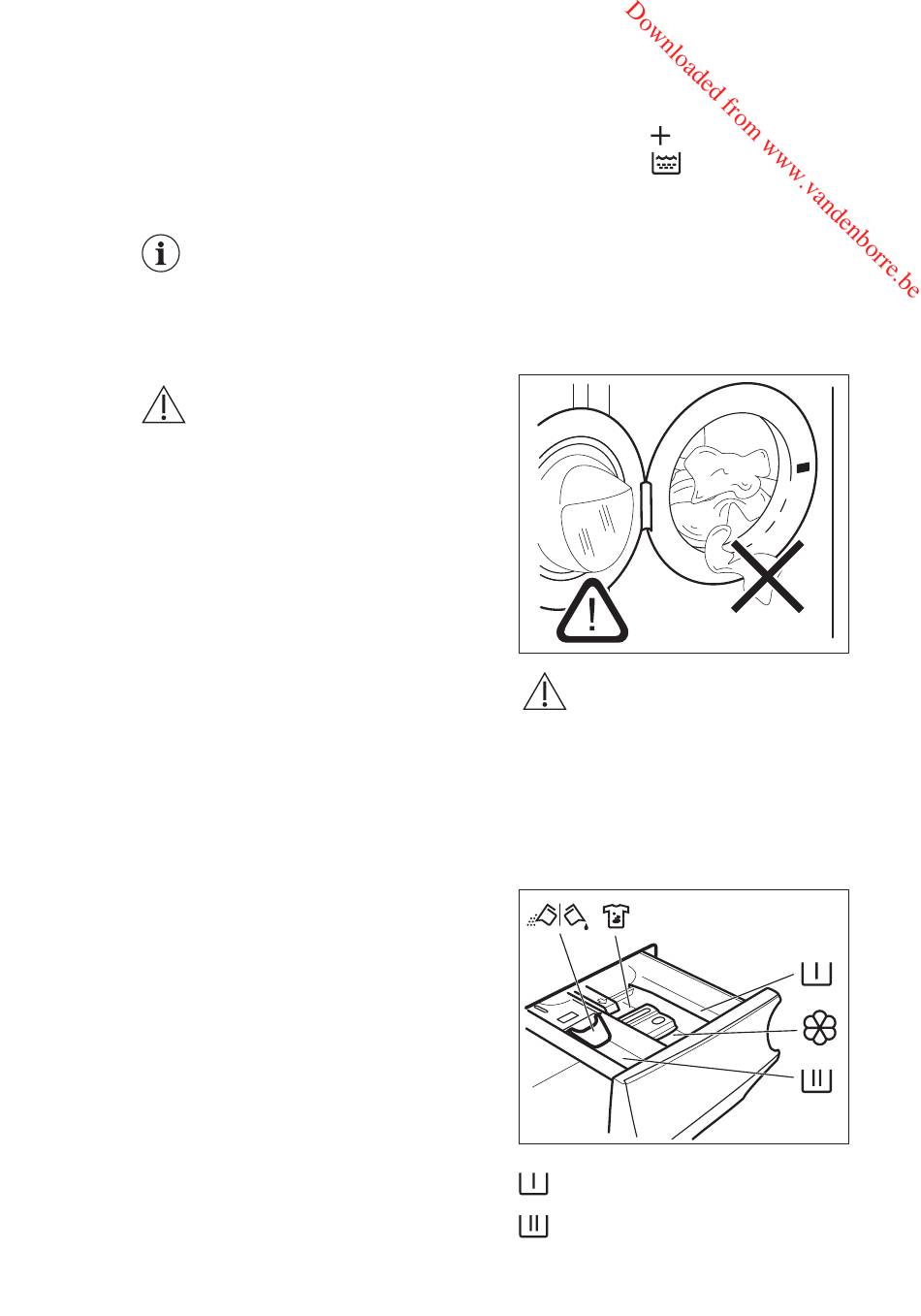 Downloaded from www.vandenborre.be