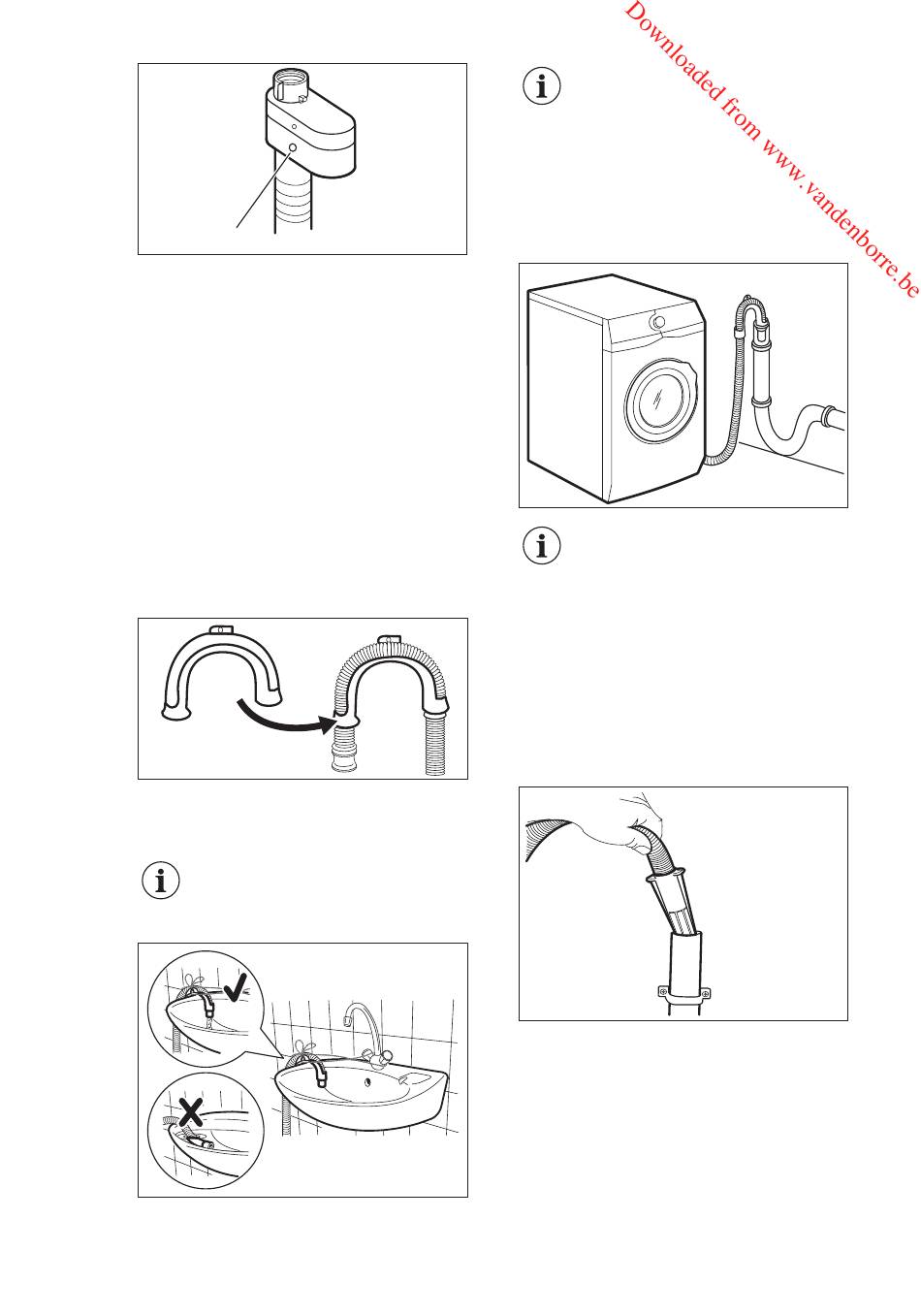 Downloaded from www.vandenborre.be