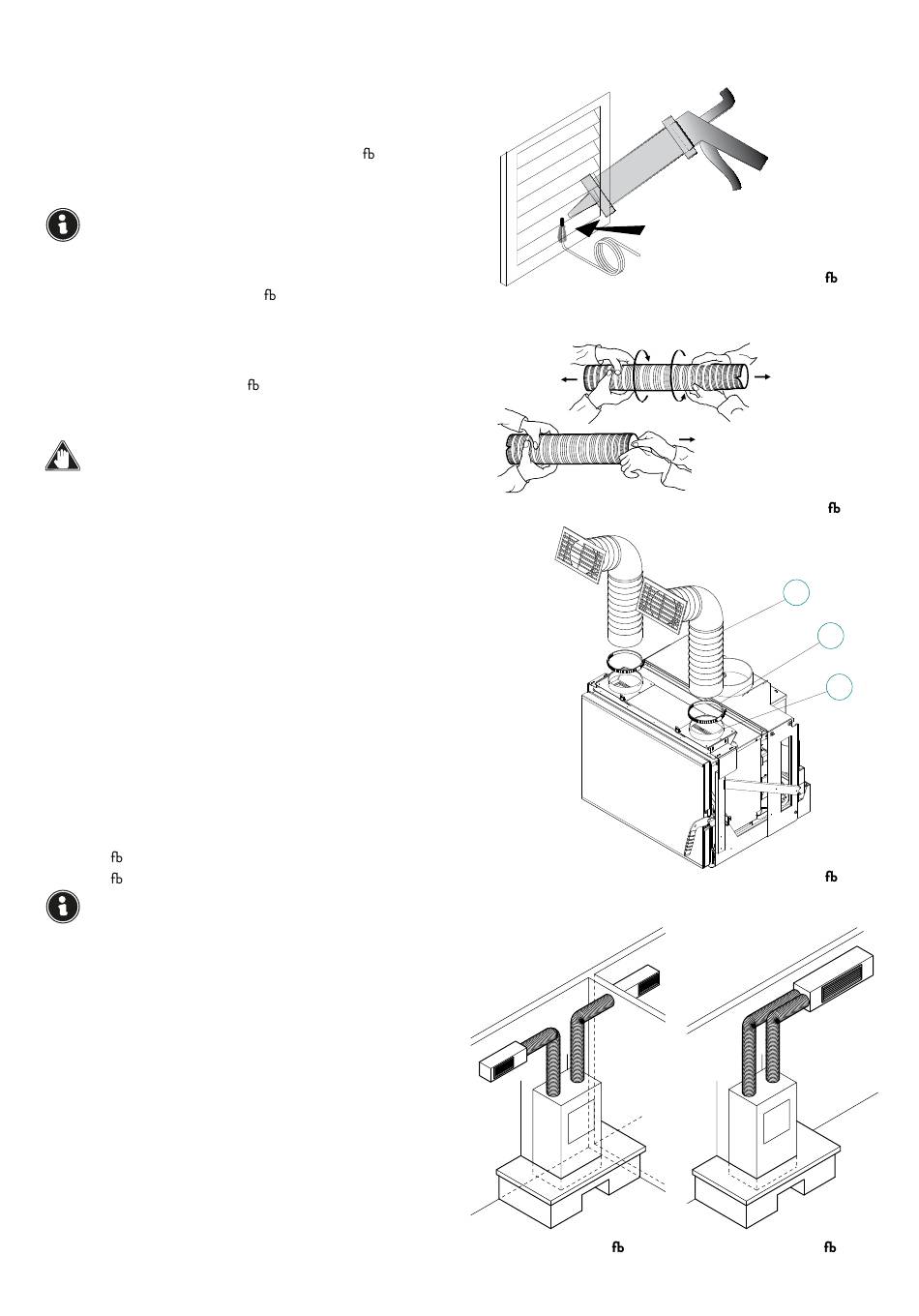 fb

fb

fb

fb

fb

fb

fb
fb

fb

fb