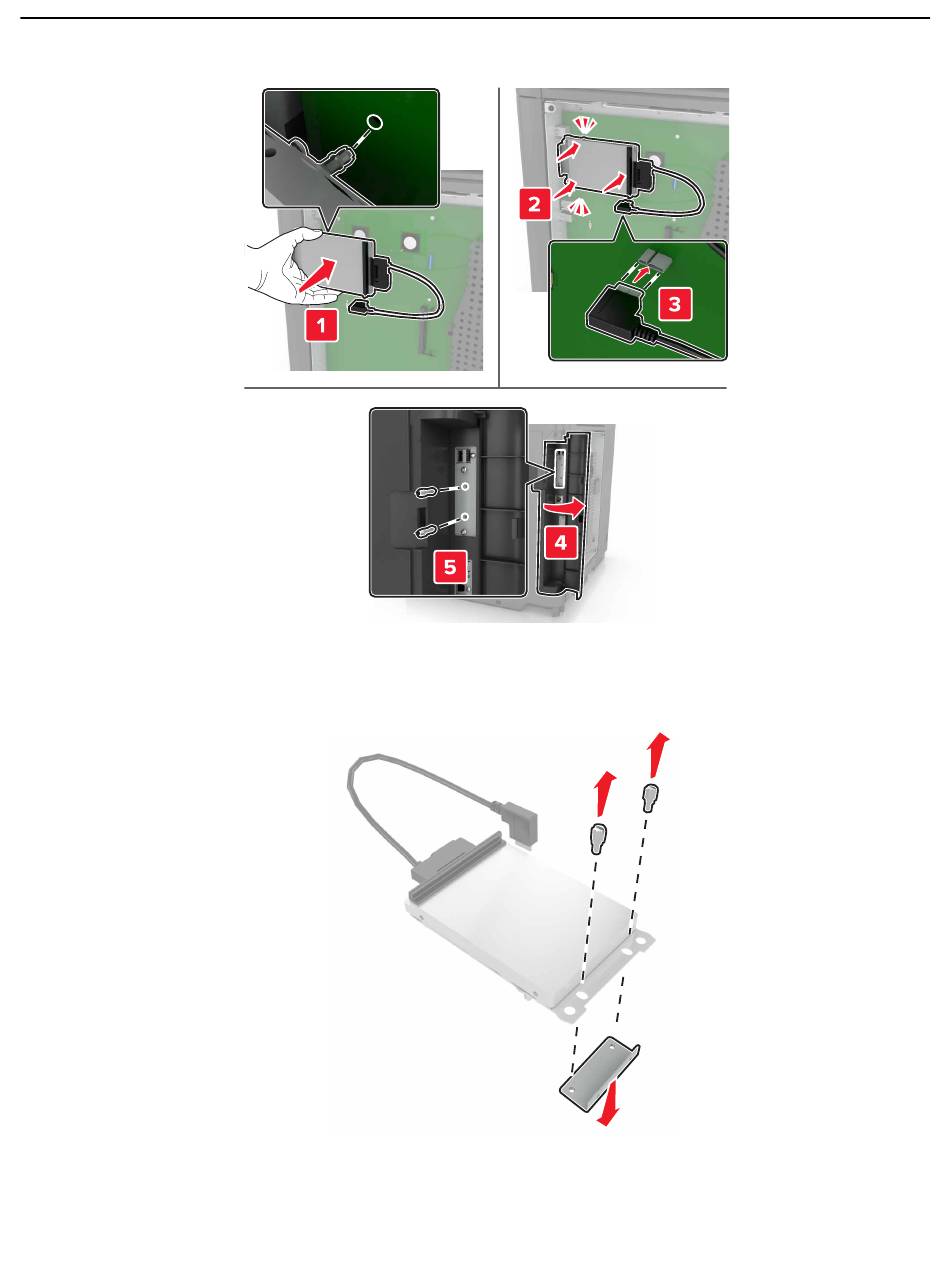 1

2

3

4

5