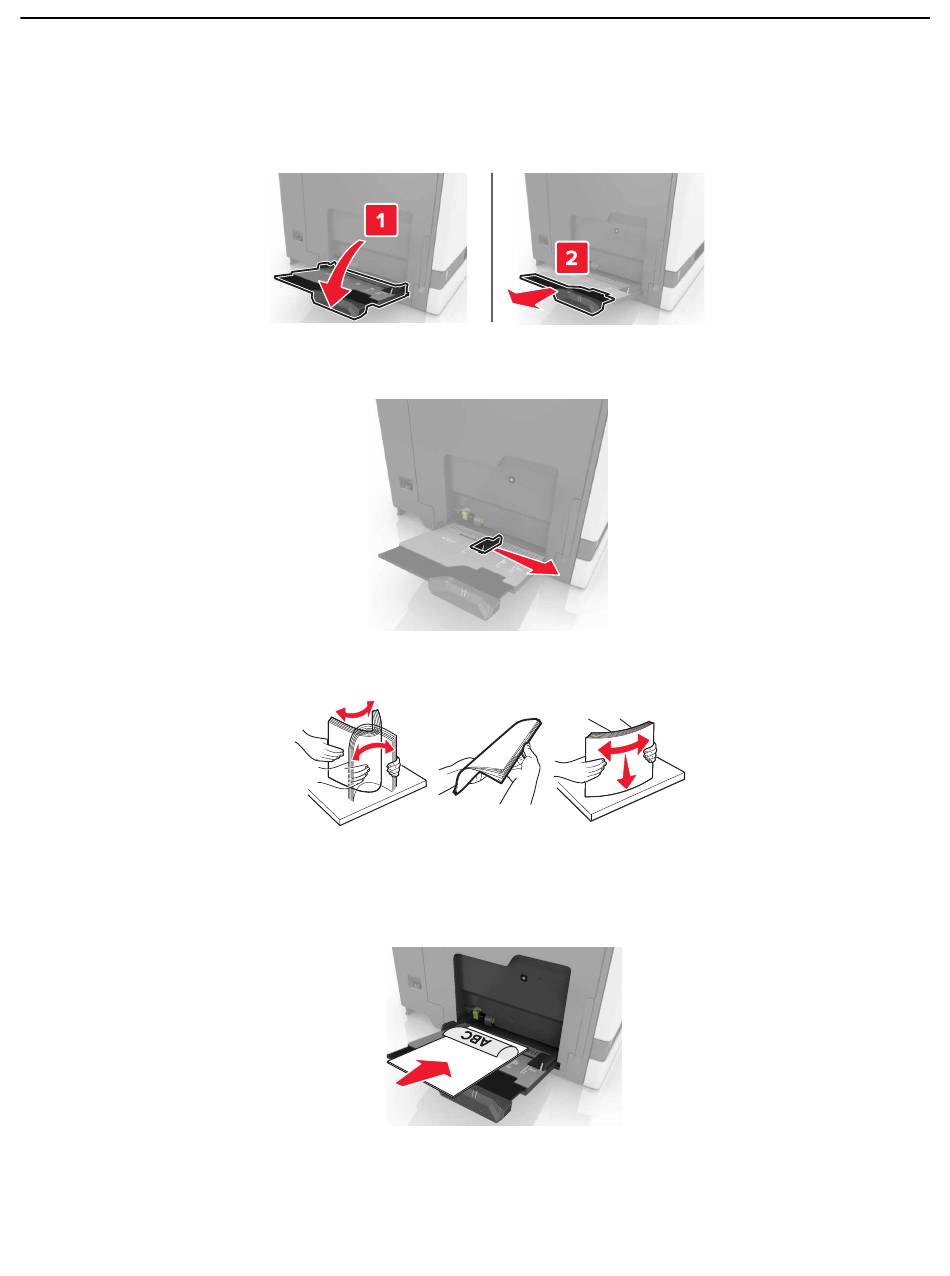 1

2

ABC