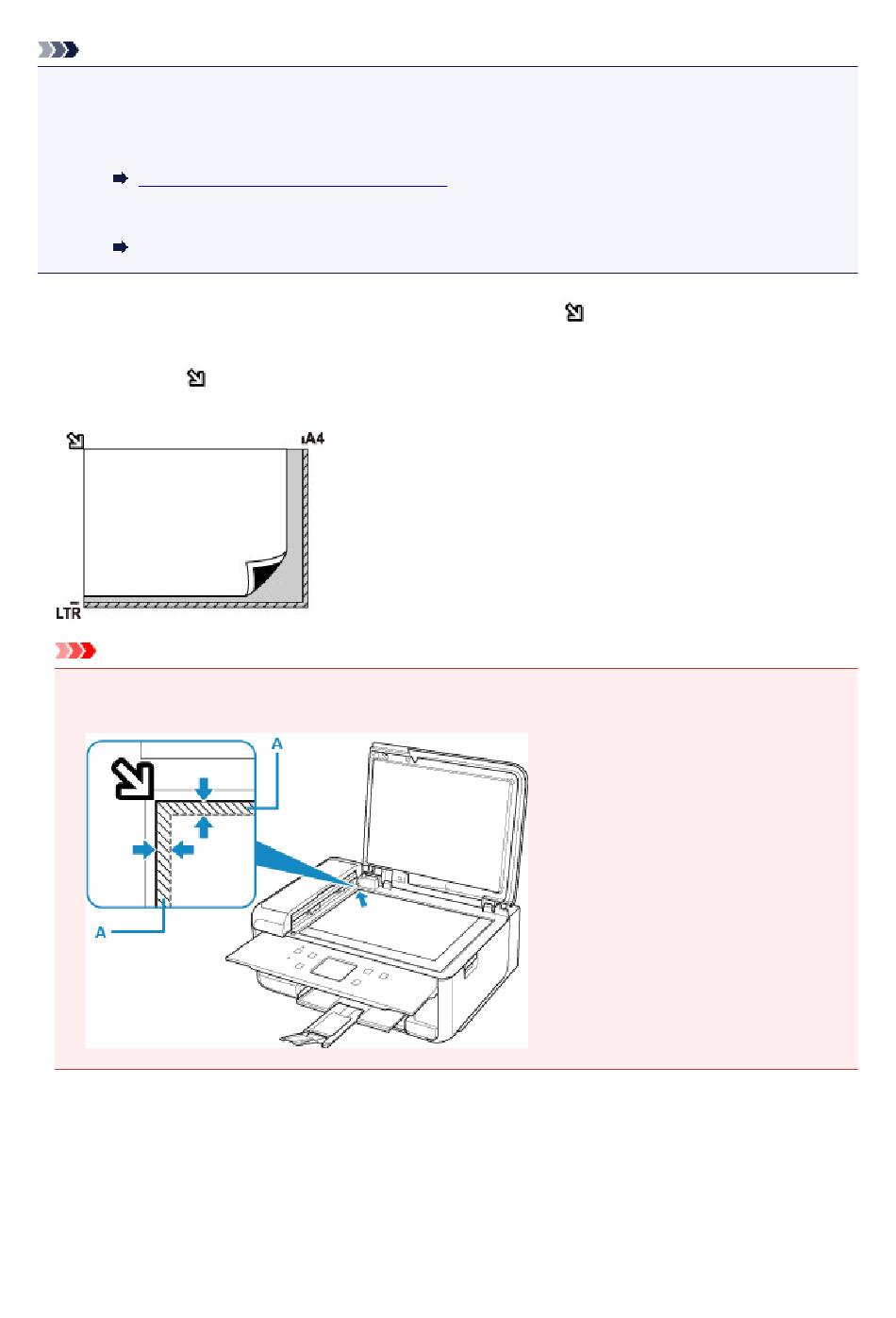 A4

LTR

A

A