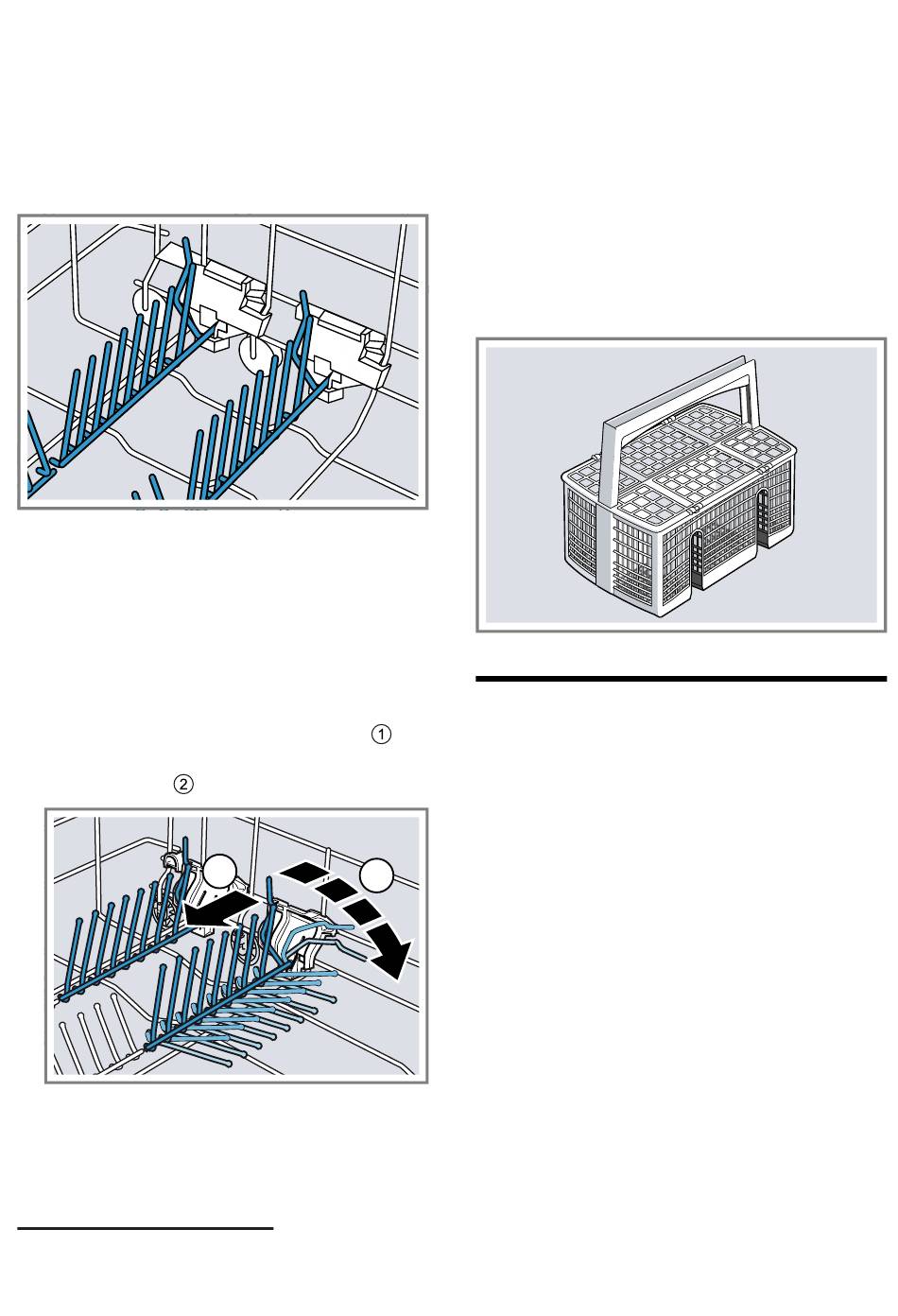 ①

②