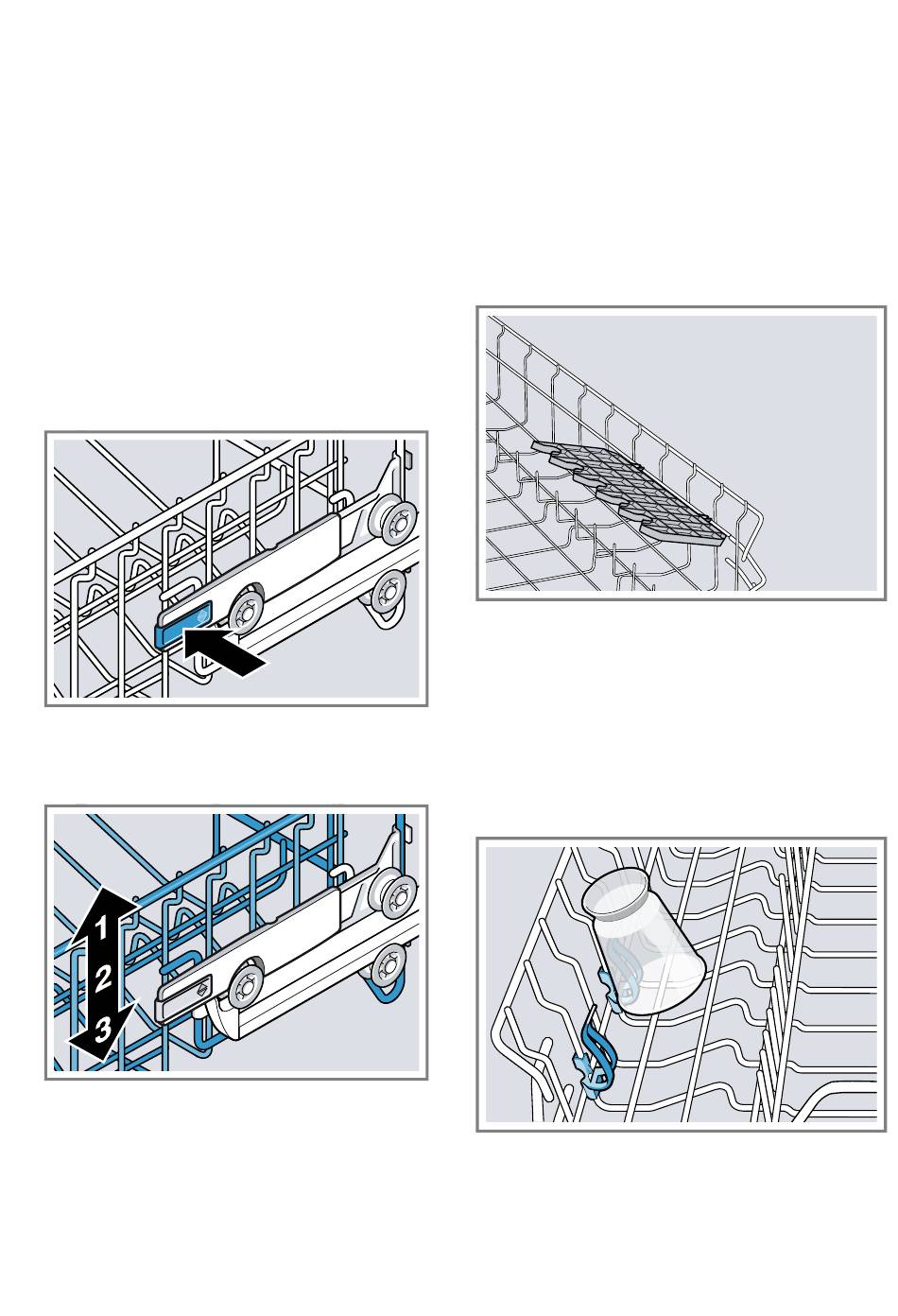 1
2
3