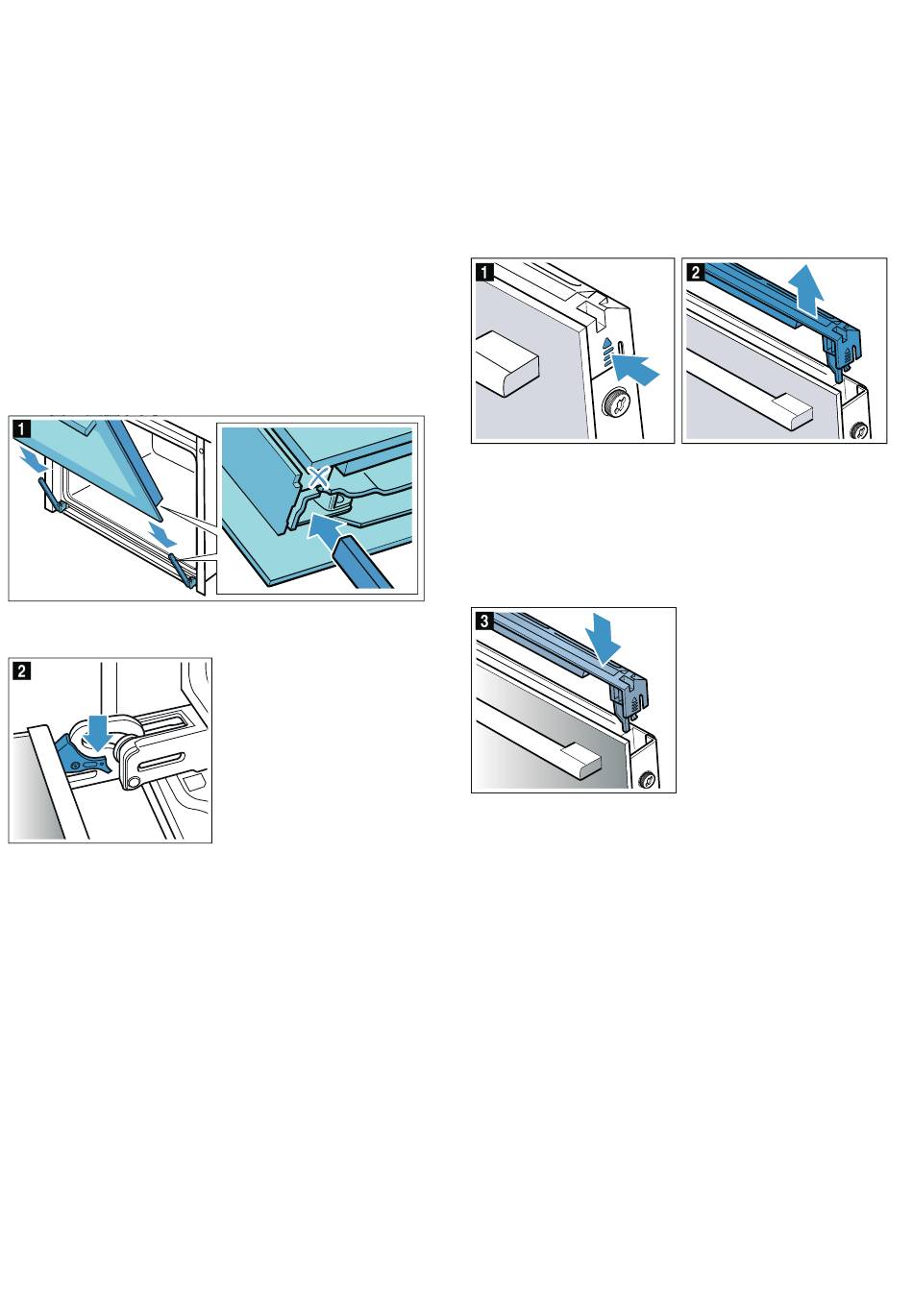 1

2

1

2

3