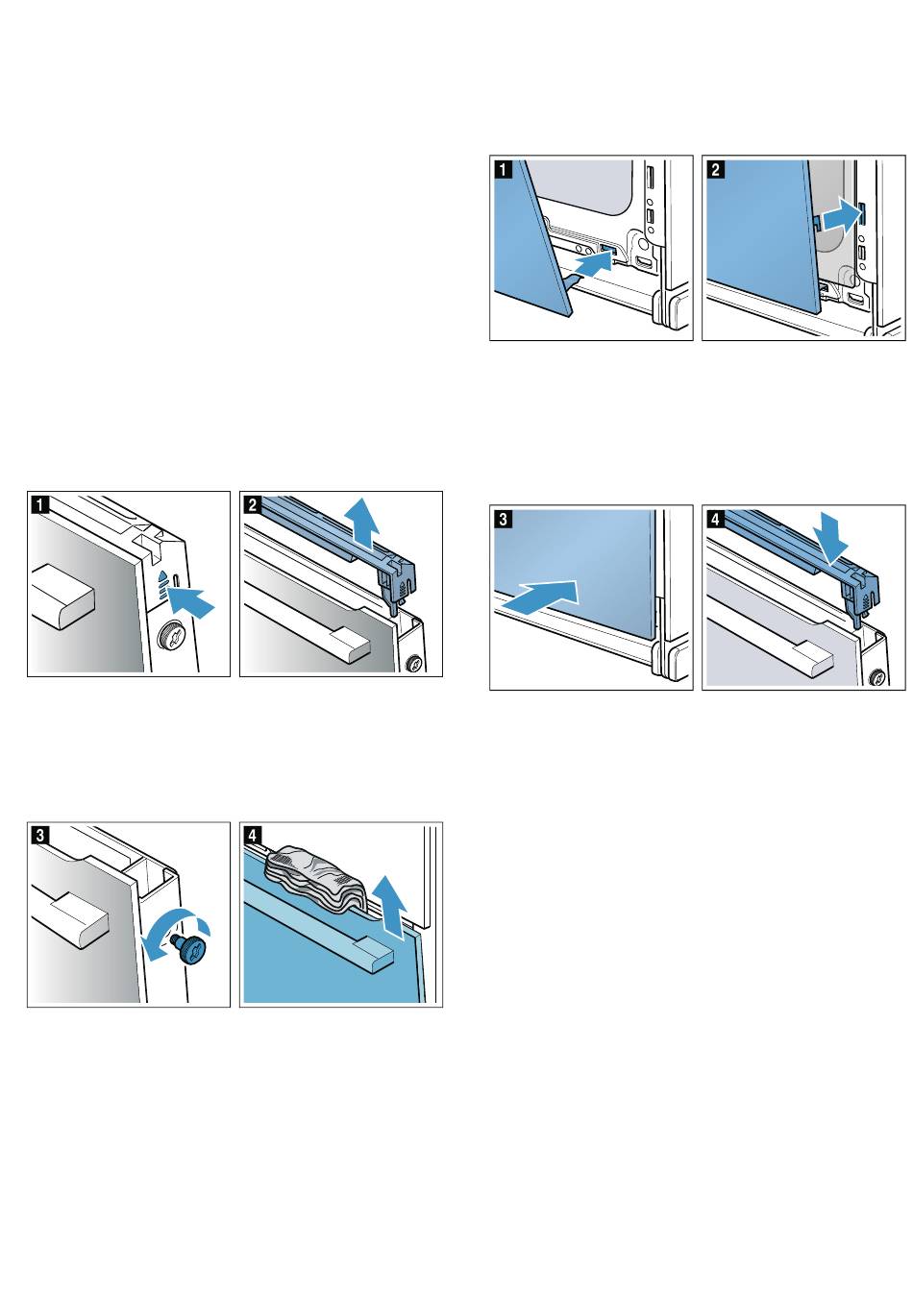 1

2

1

2

3

4

3

4