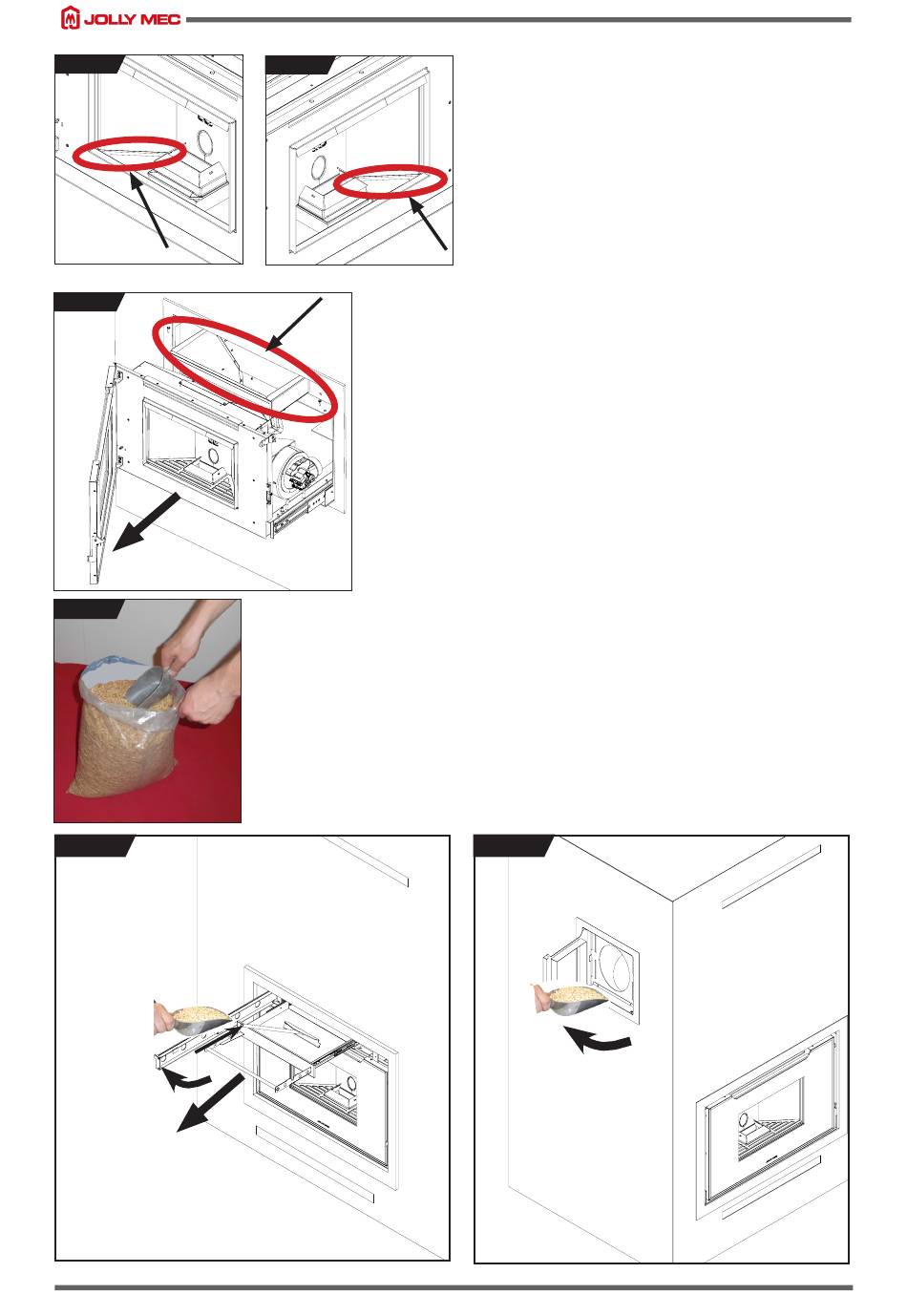 JOLLY MEC