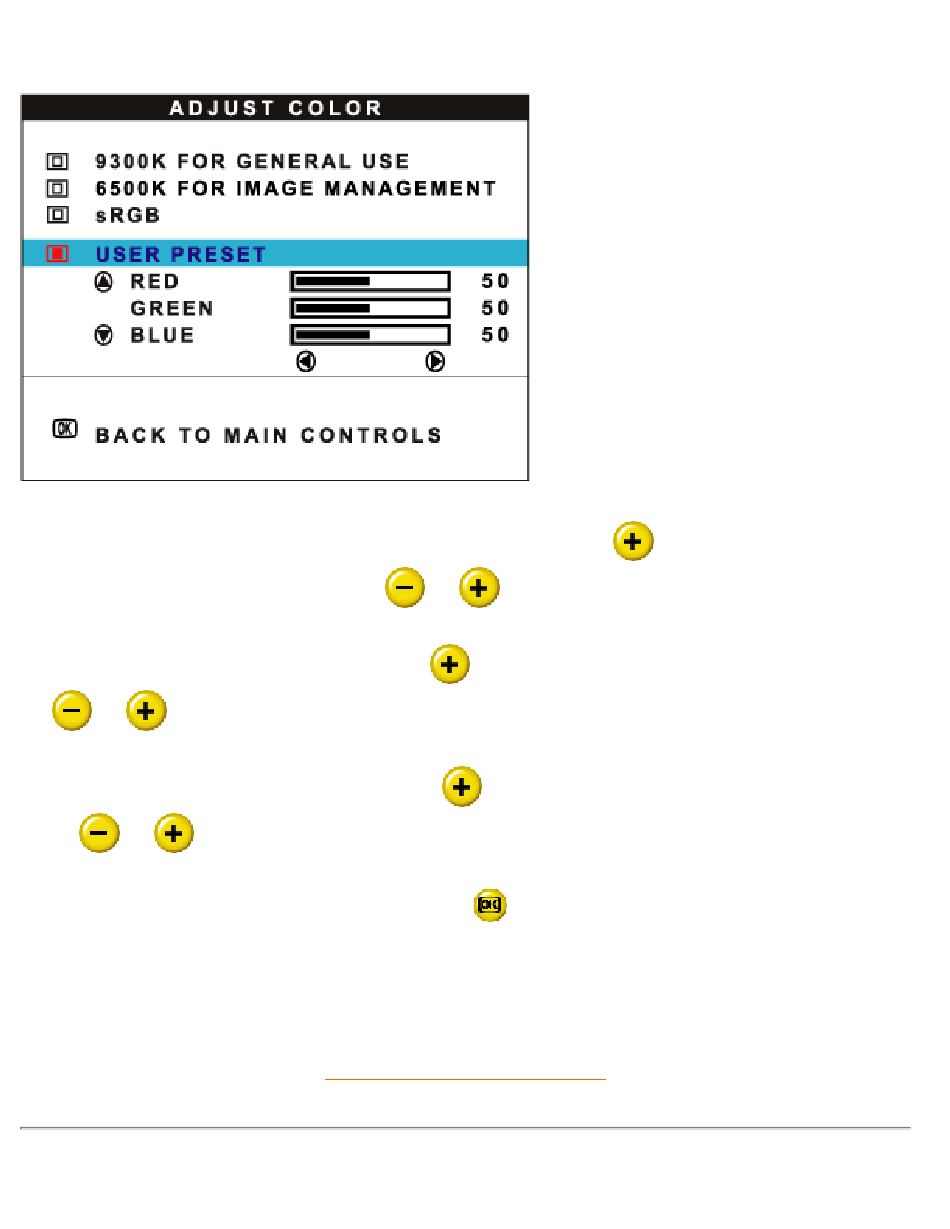 ADJUST COLOR

9300K FOR GENERAL USE
6500K FOR IMAGE MANAGEMENT
sRGB

USER PRESET
RED 50
GREEN 50
BLUE 50

OK BACK TO MAIN CONTROLS