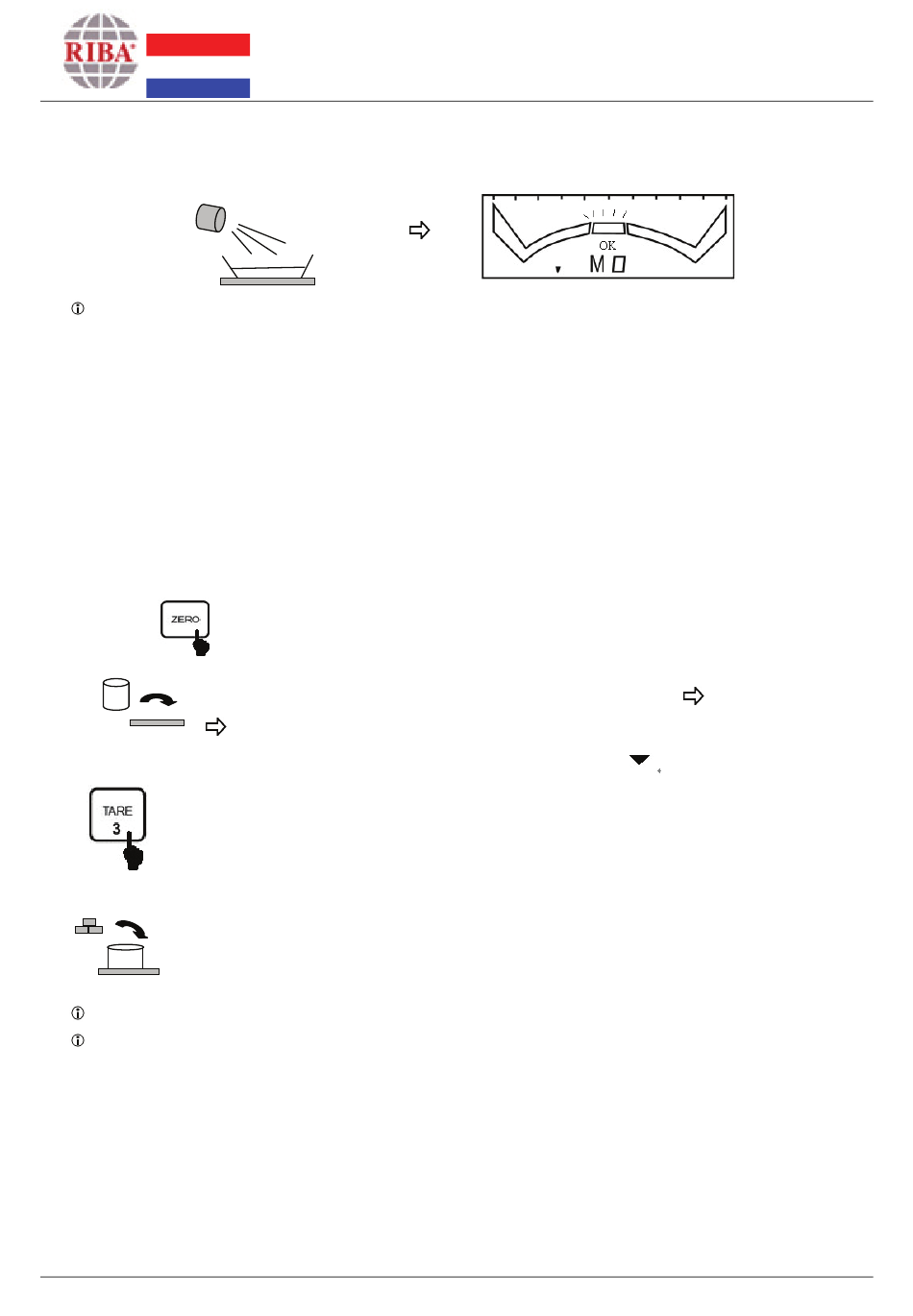 RIBA

OK
M 0

ZERO

TARE
3