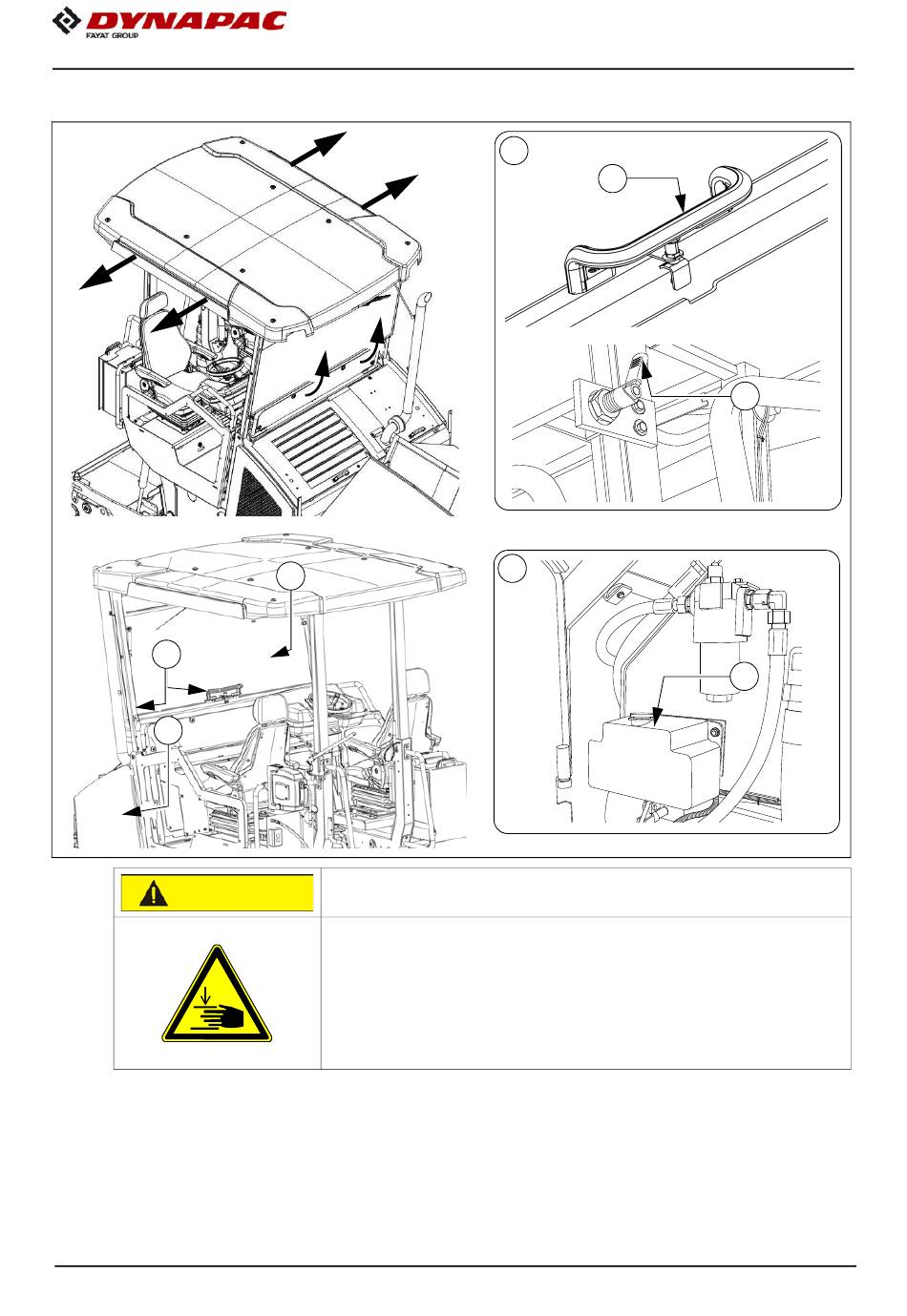 DYNAPAC
FAYAT GROUP