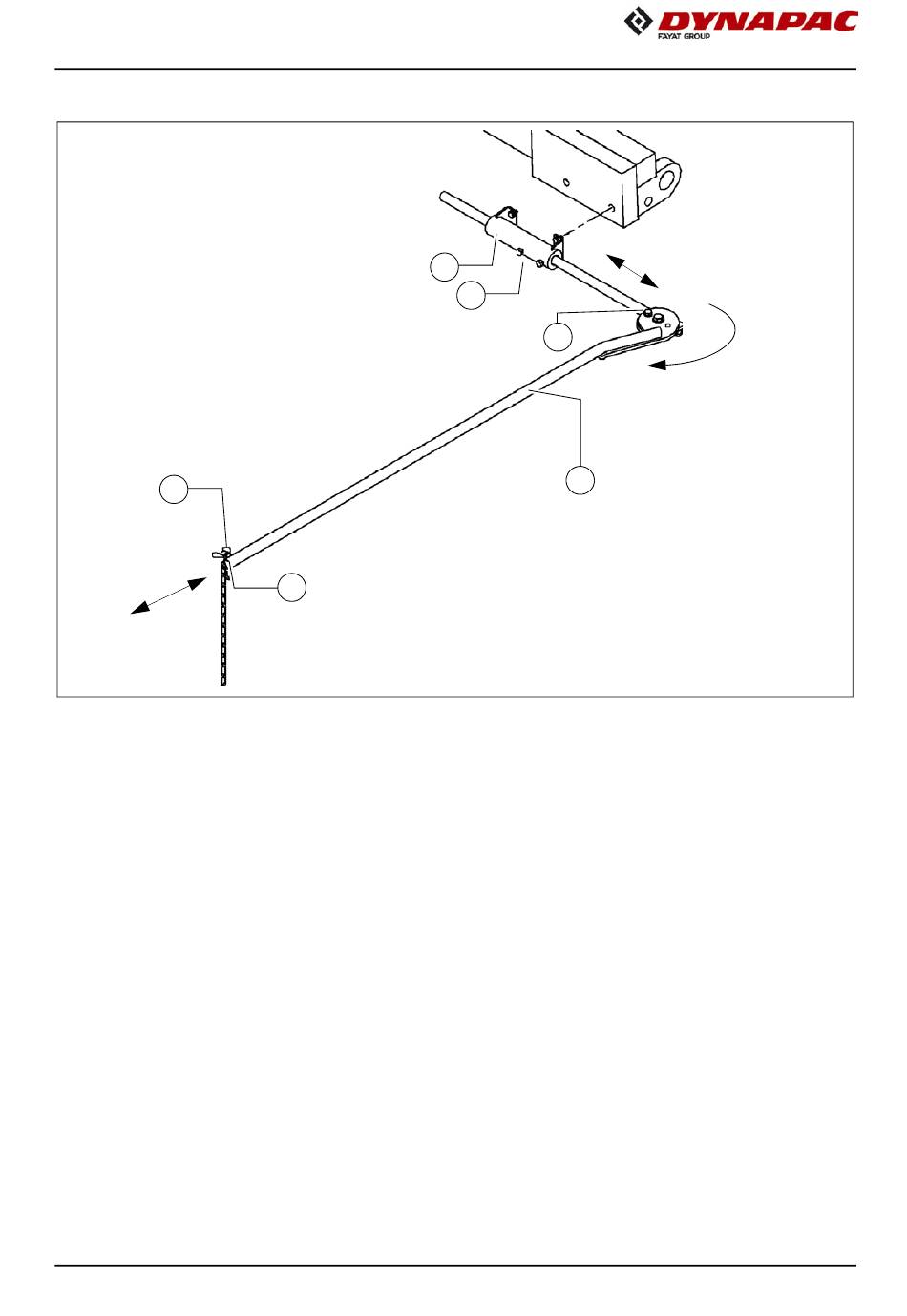 DYNAPAC
FAYAT GROUP