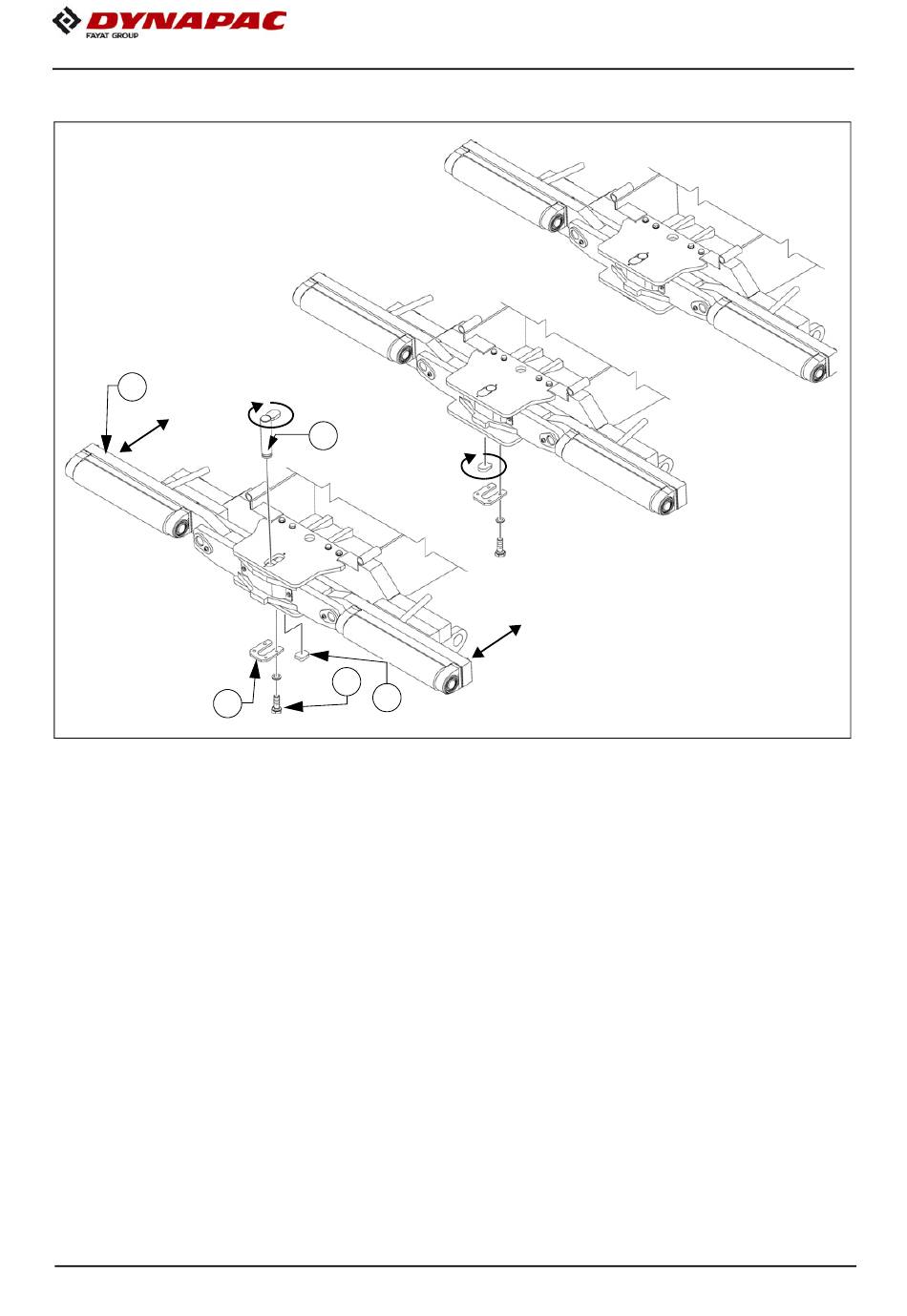 DYNAPAC
FAYAT GROUP