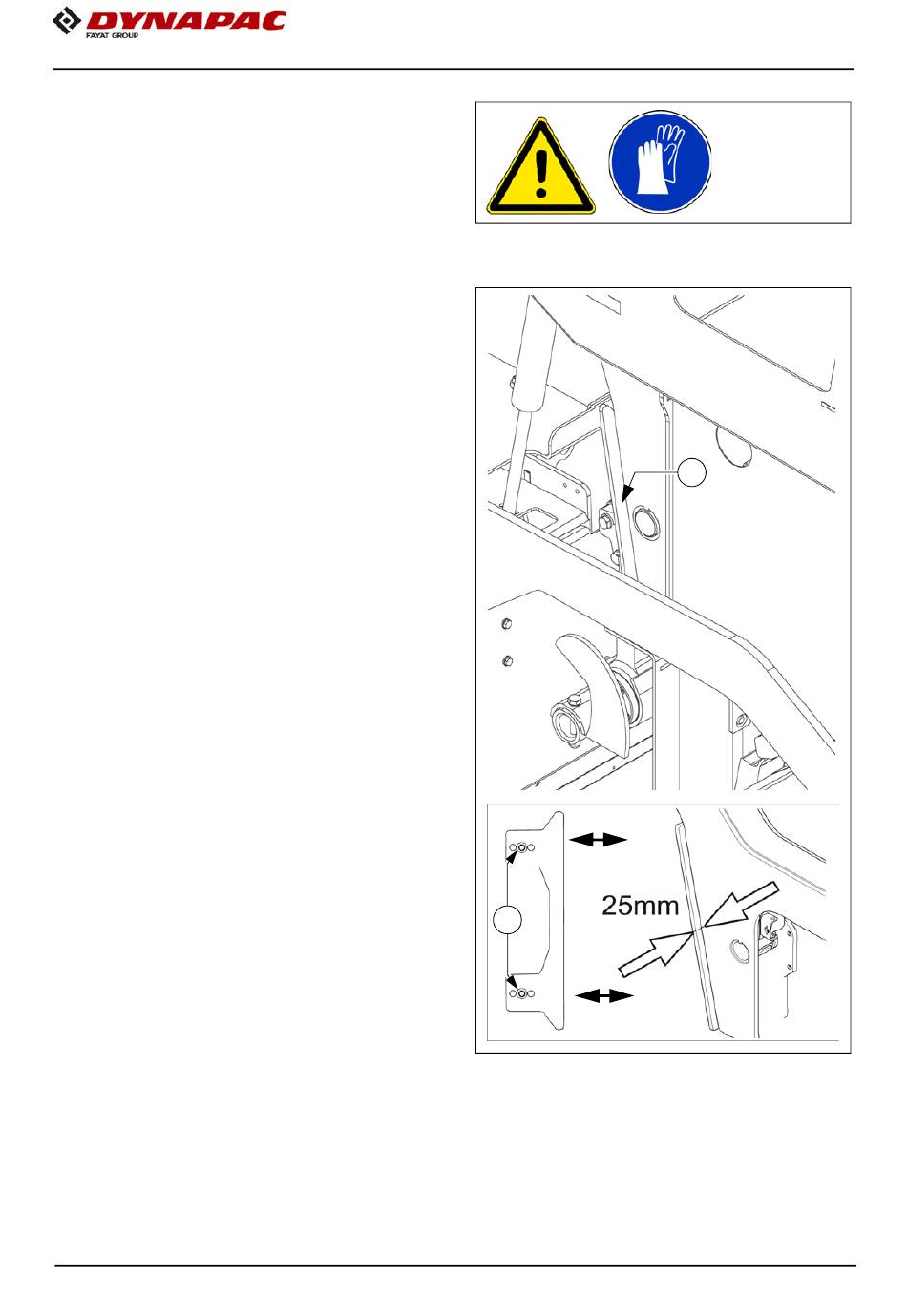 DYNAPAC
FAYAT GROUP

25mm