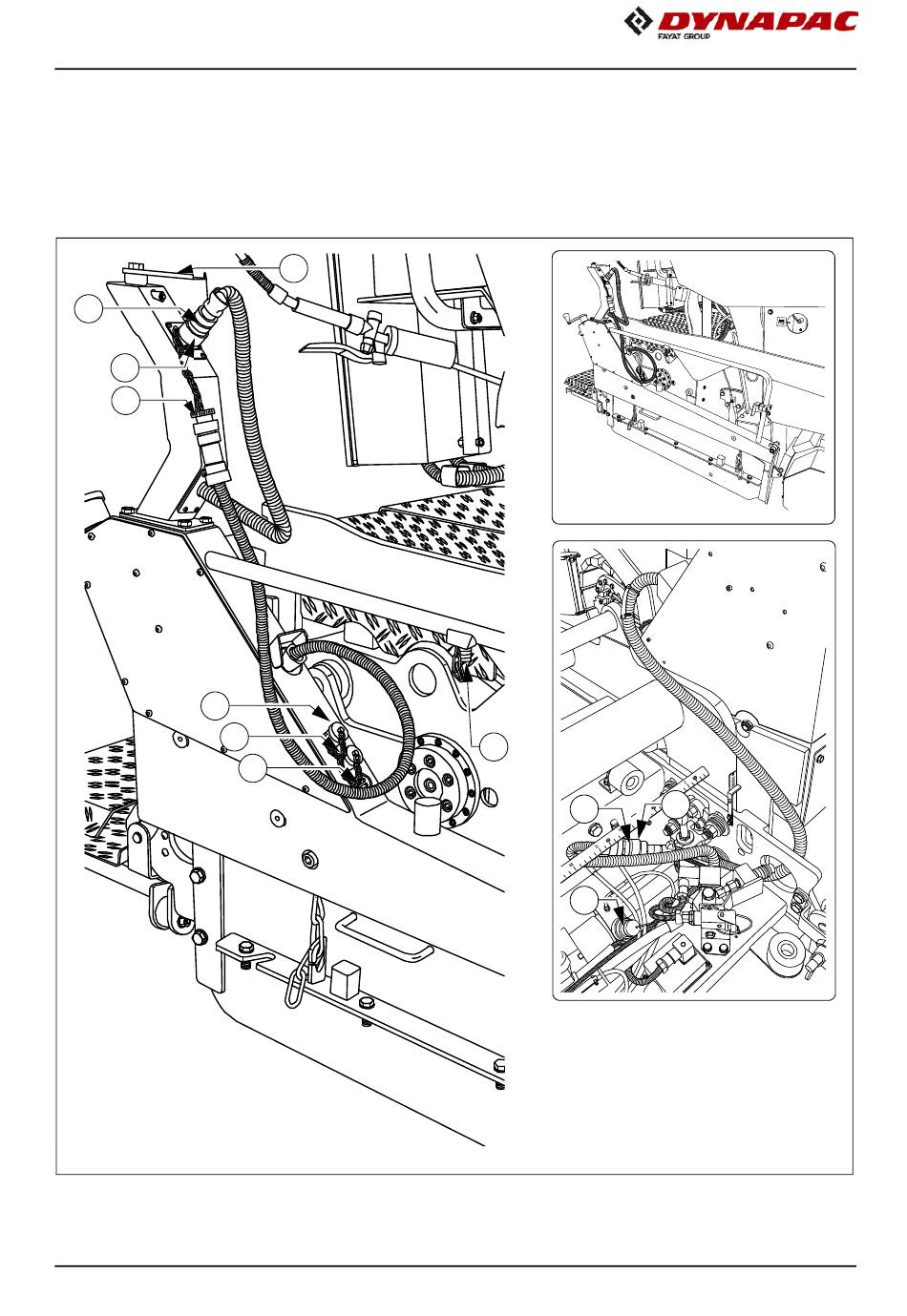 DYNAPAC
FAYAT GROUP