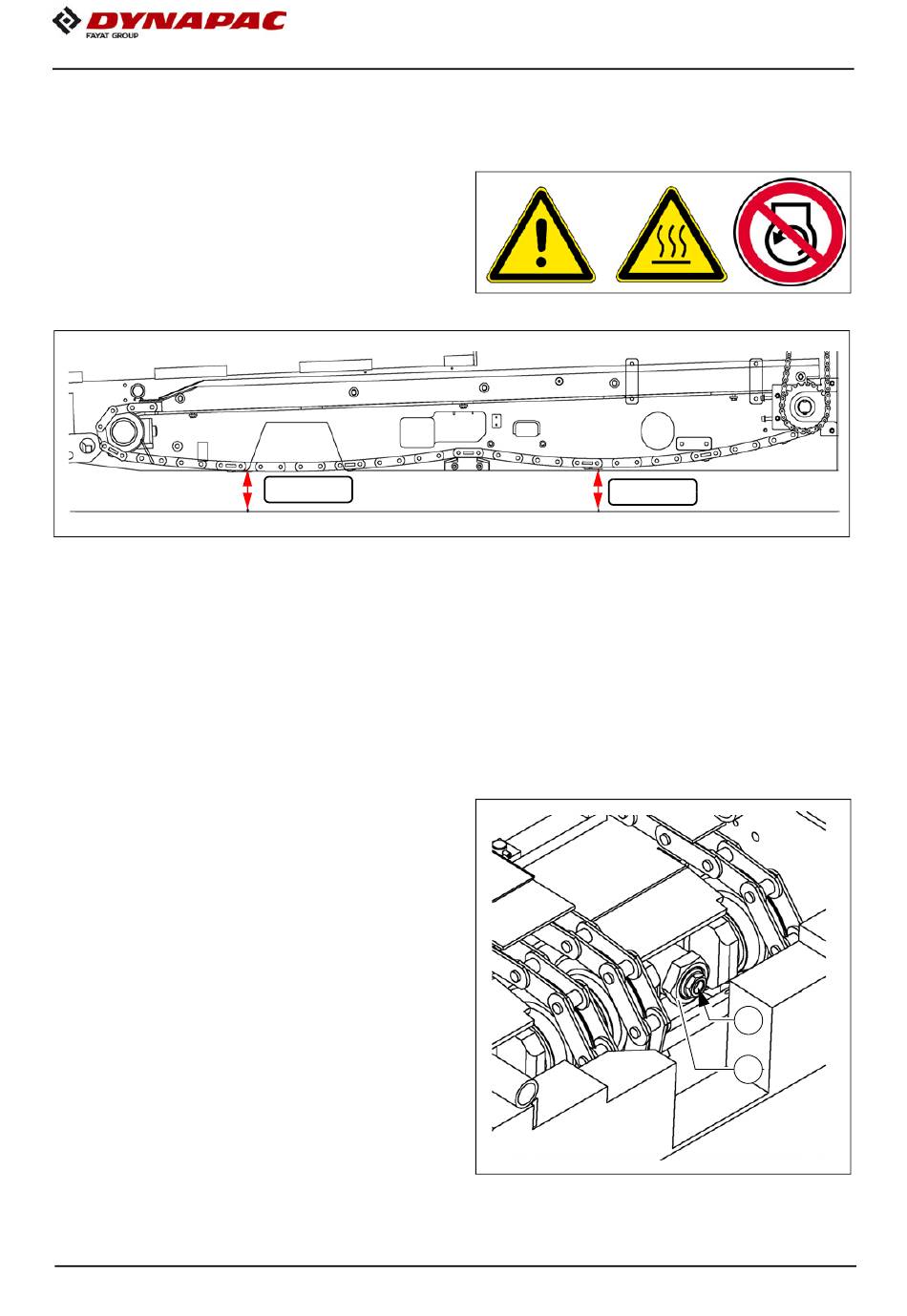 DYNAPAC
FAYAT GROUP