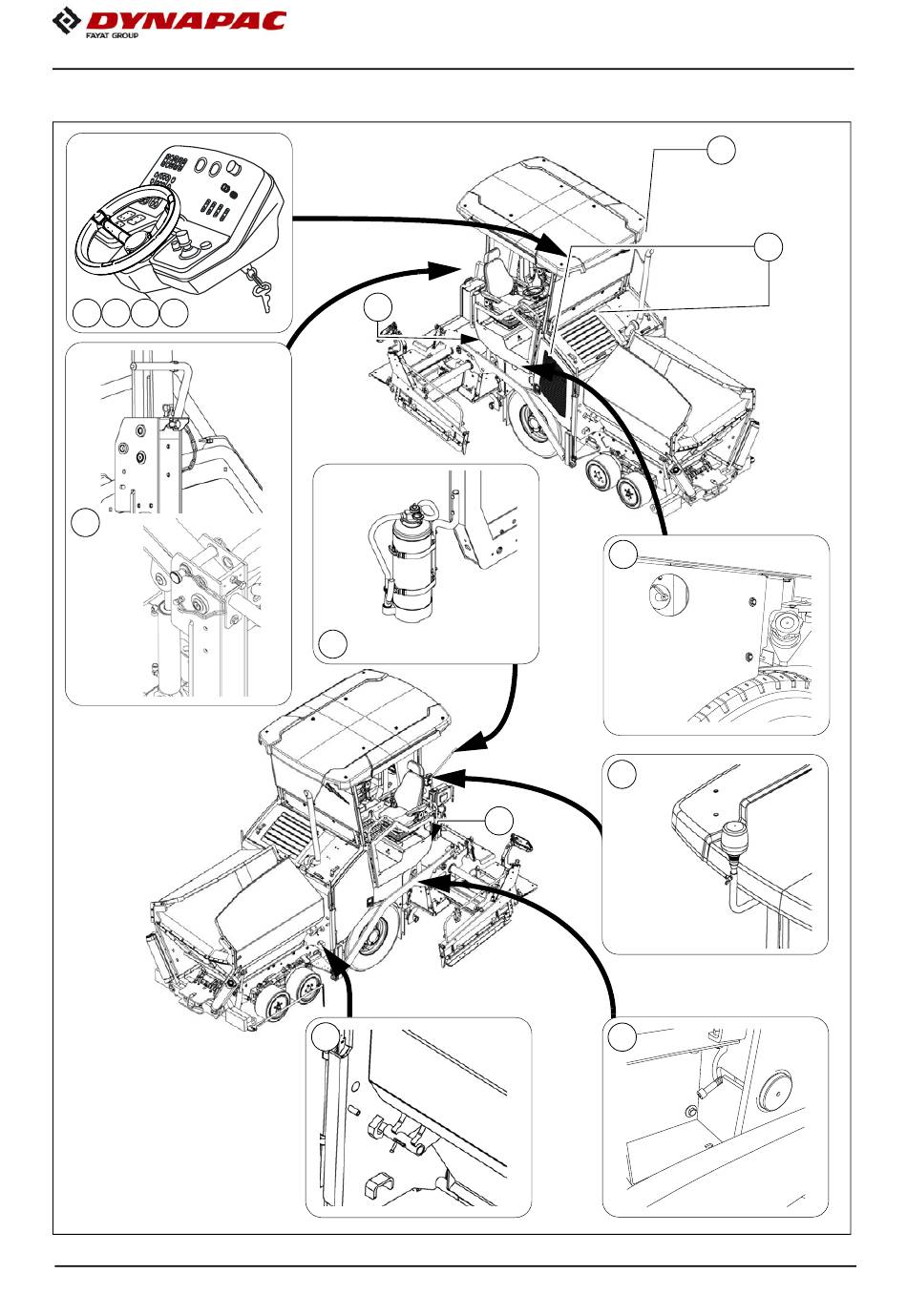 DYNAPAC
FAYAT GROUP