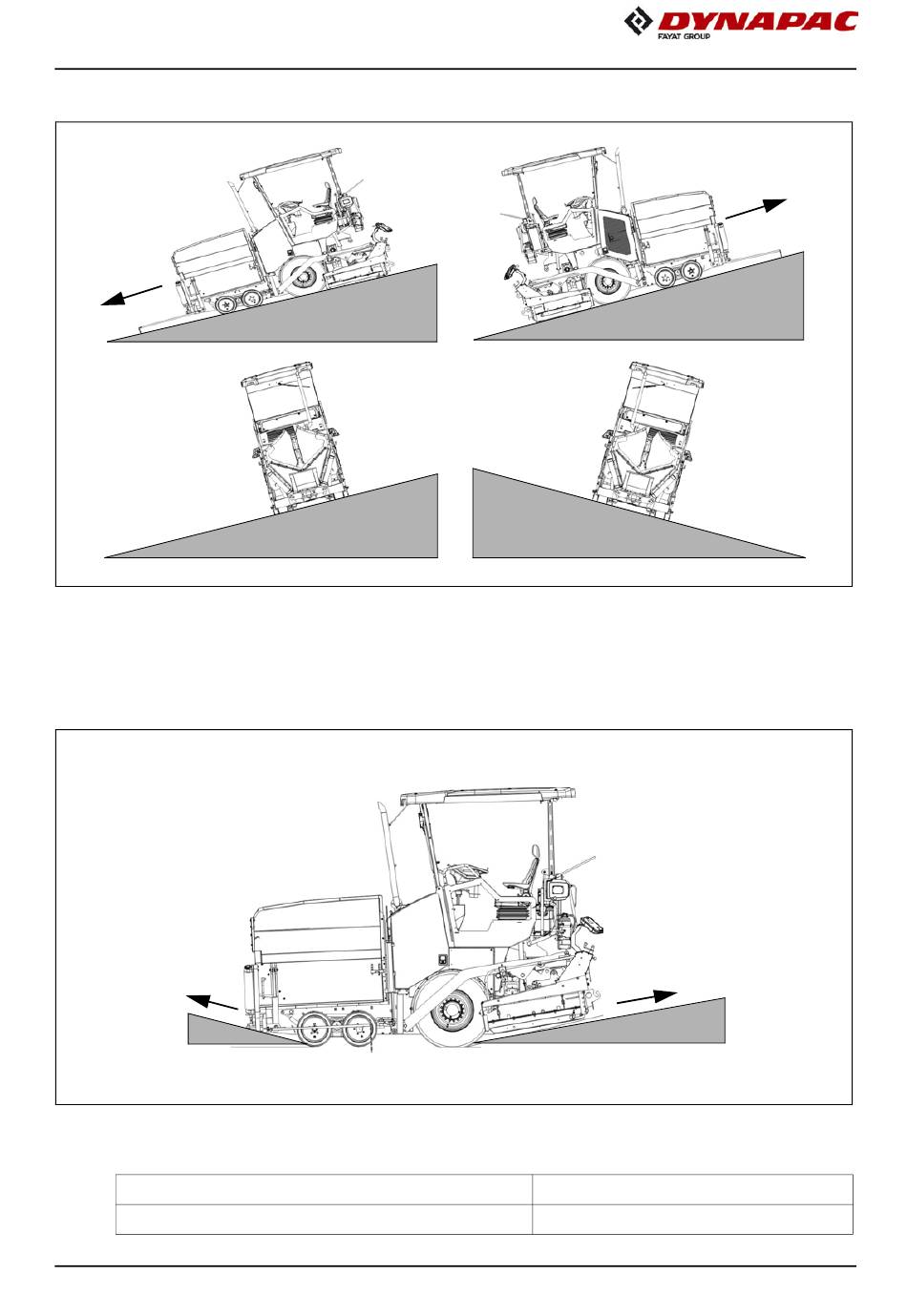 DYNAPAC
FAYAT GROUP