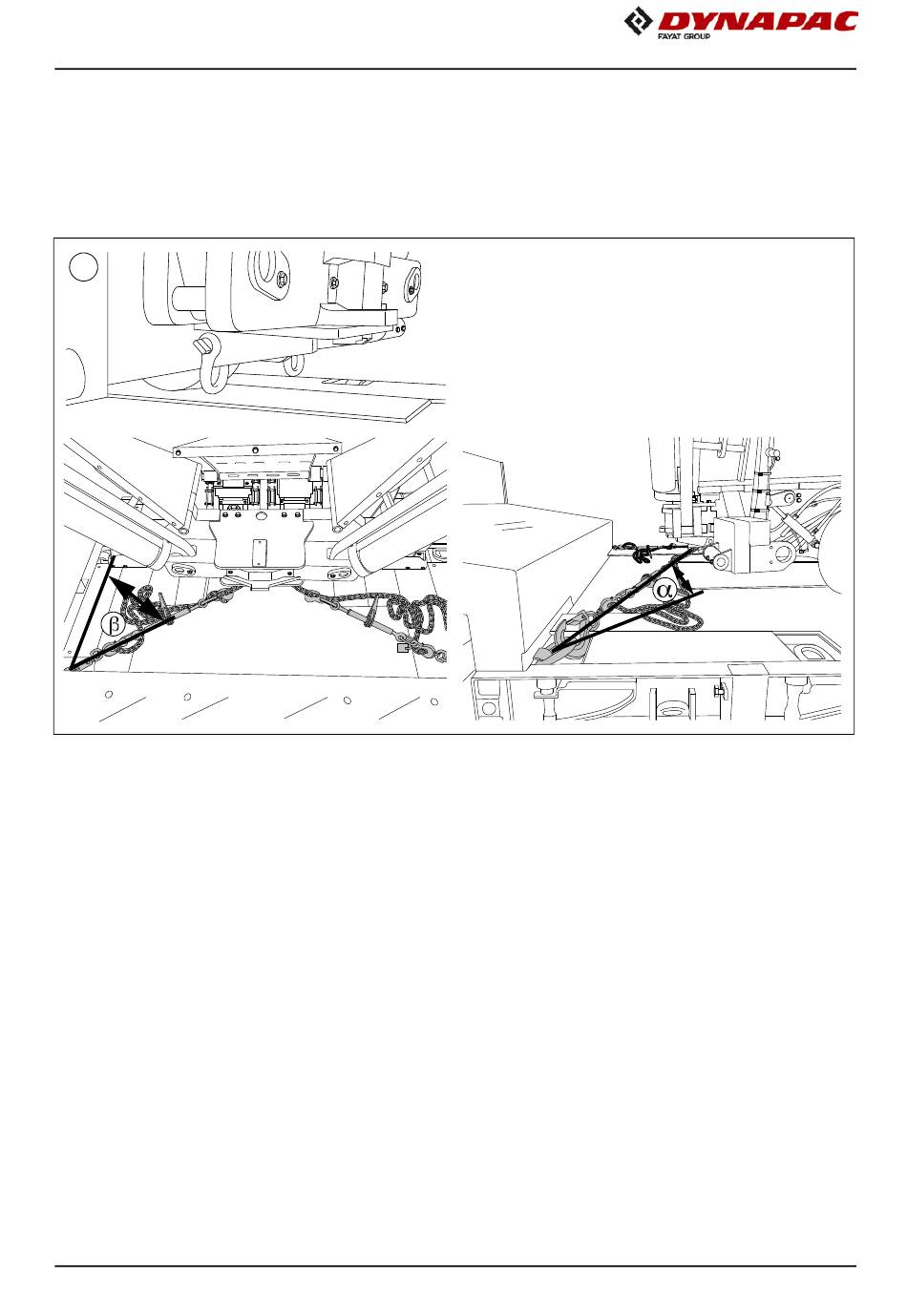 DYNAPAC
FAYAT GROUP

$\beta$

$\alpha$