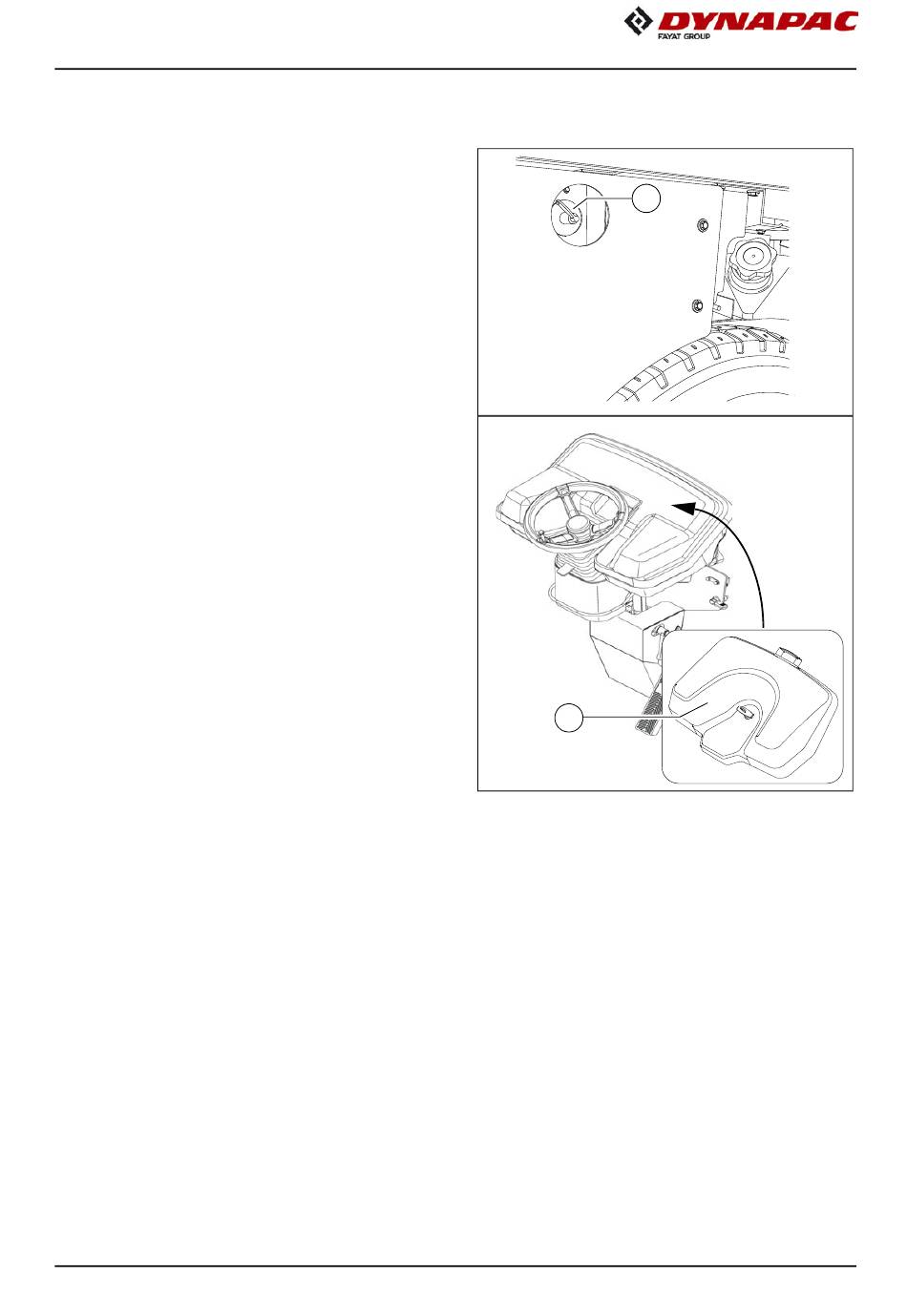 DYNAPAC
FAYAT GROUP