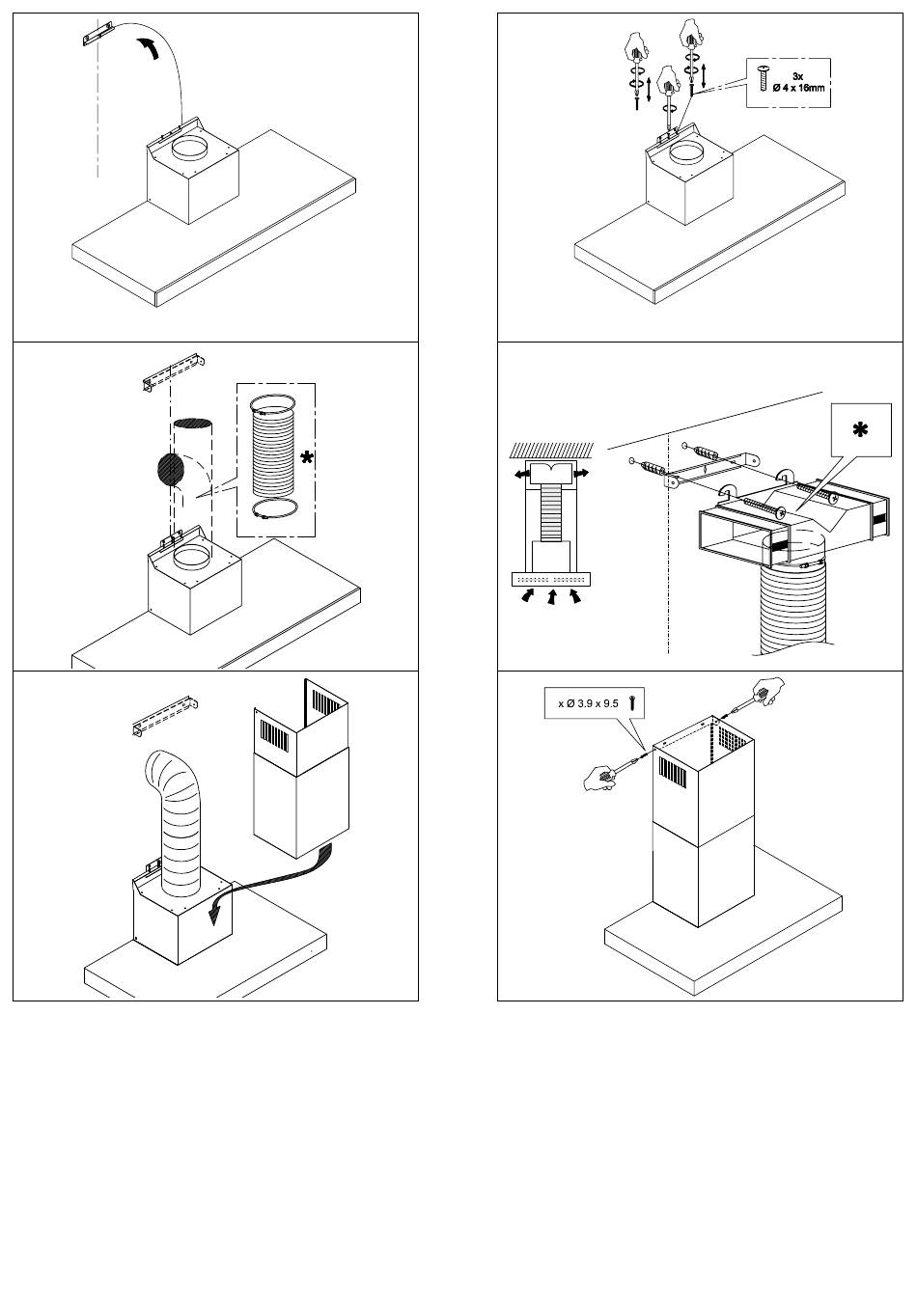 3x
Ø 4 x 16mm

*

*

x Ø 3.9 x 9.5