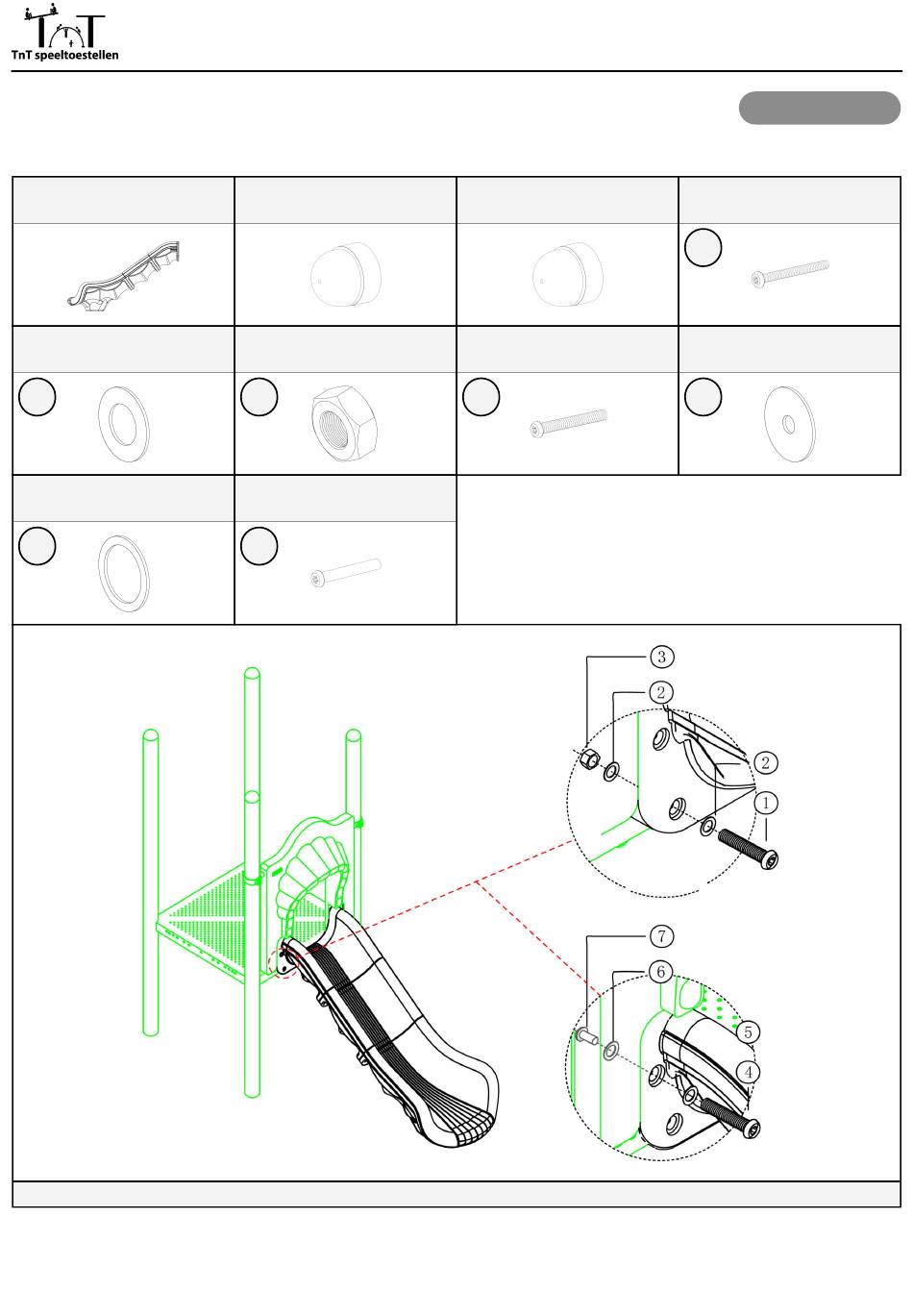 TnT speeltoestellen

3
2
2
1
7
6
5
4