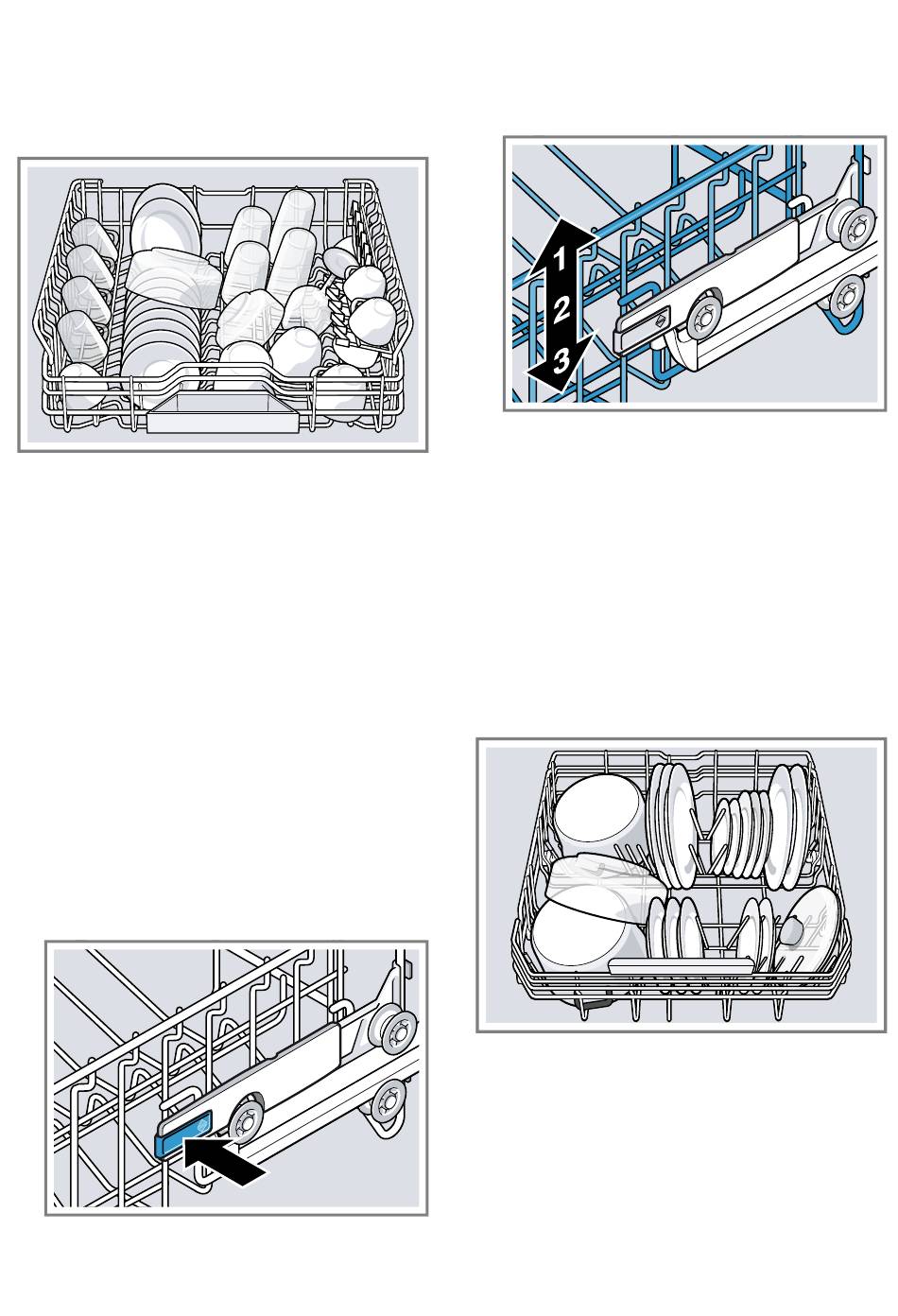 1
2
3