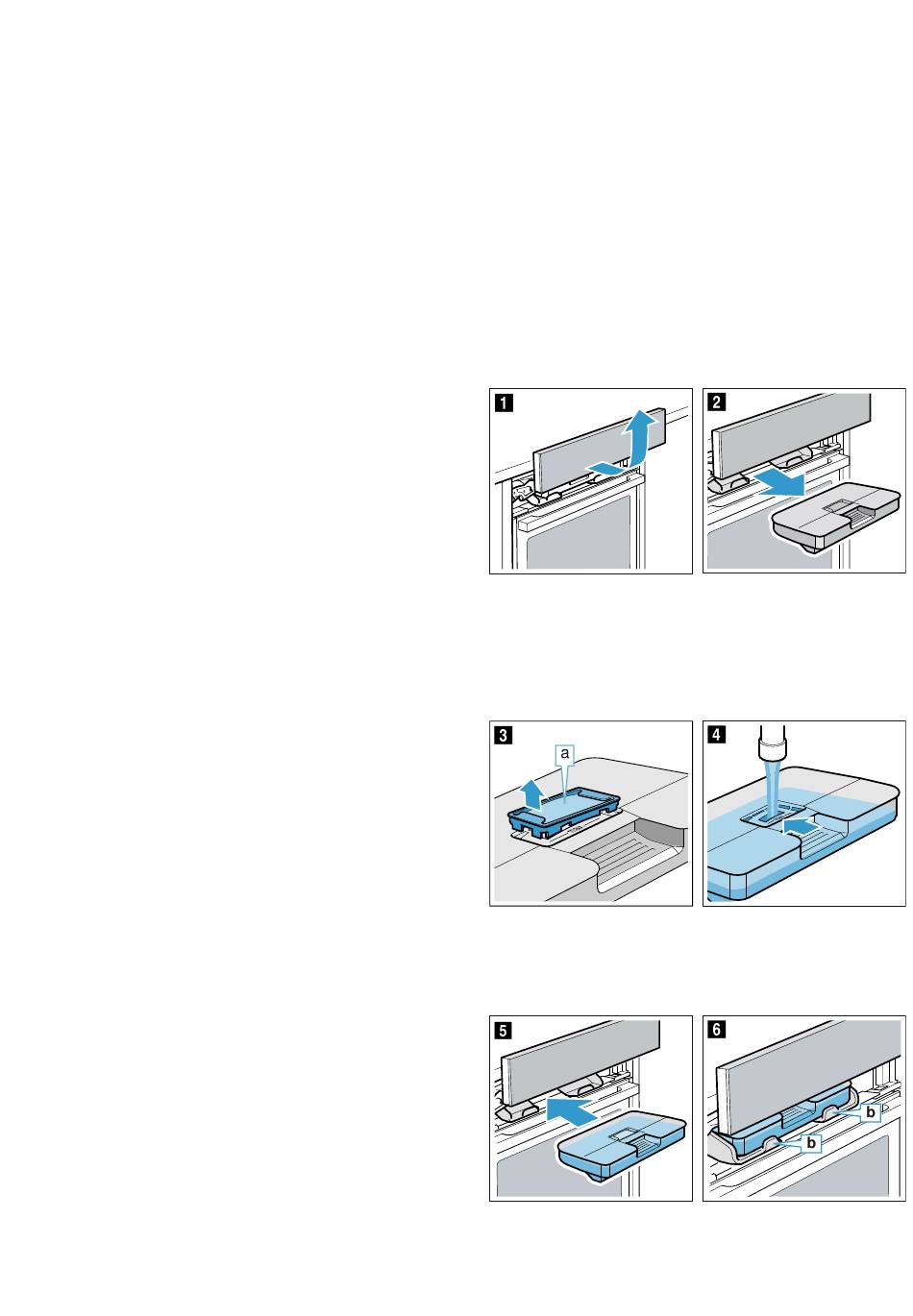 1

2

3

a

4

5

6

b

b