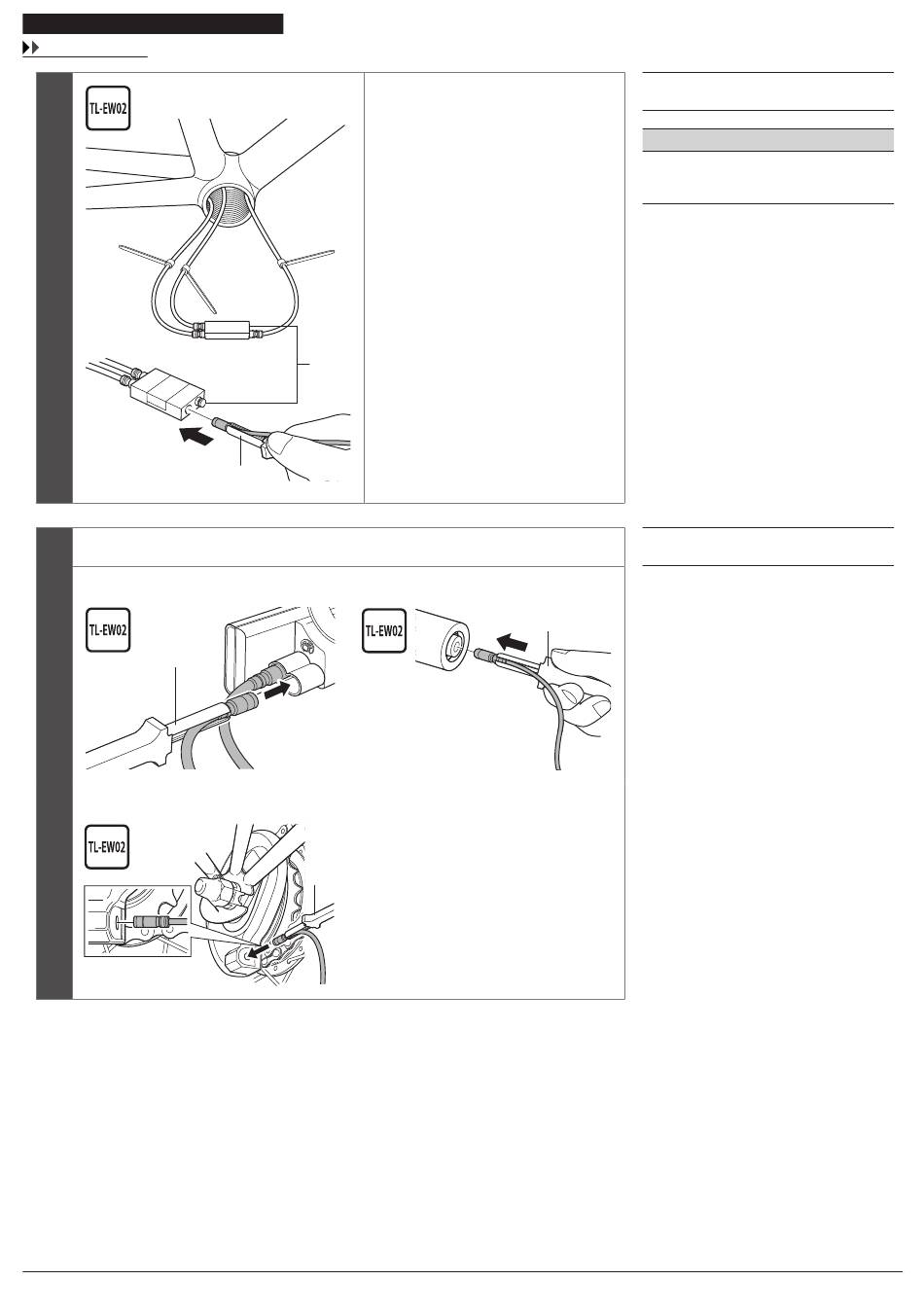 TL-EW02

TL-EW02

TL-EW02

TL-EW02