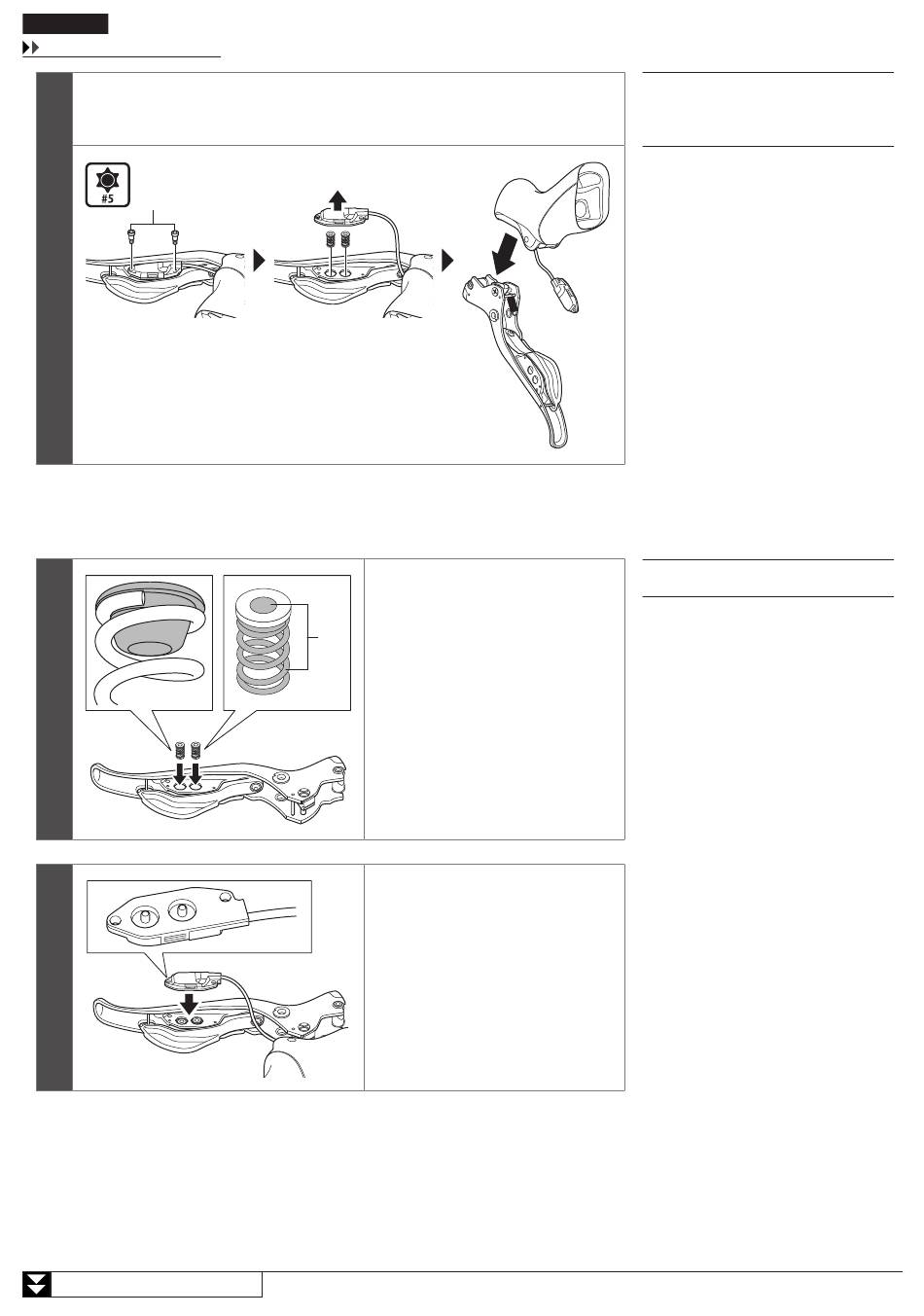 #5