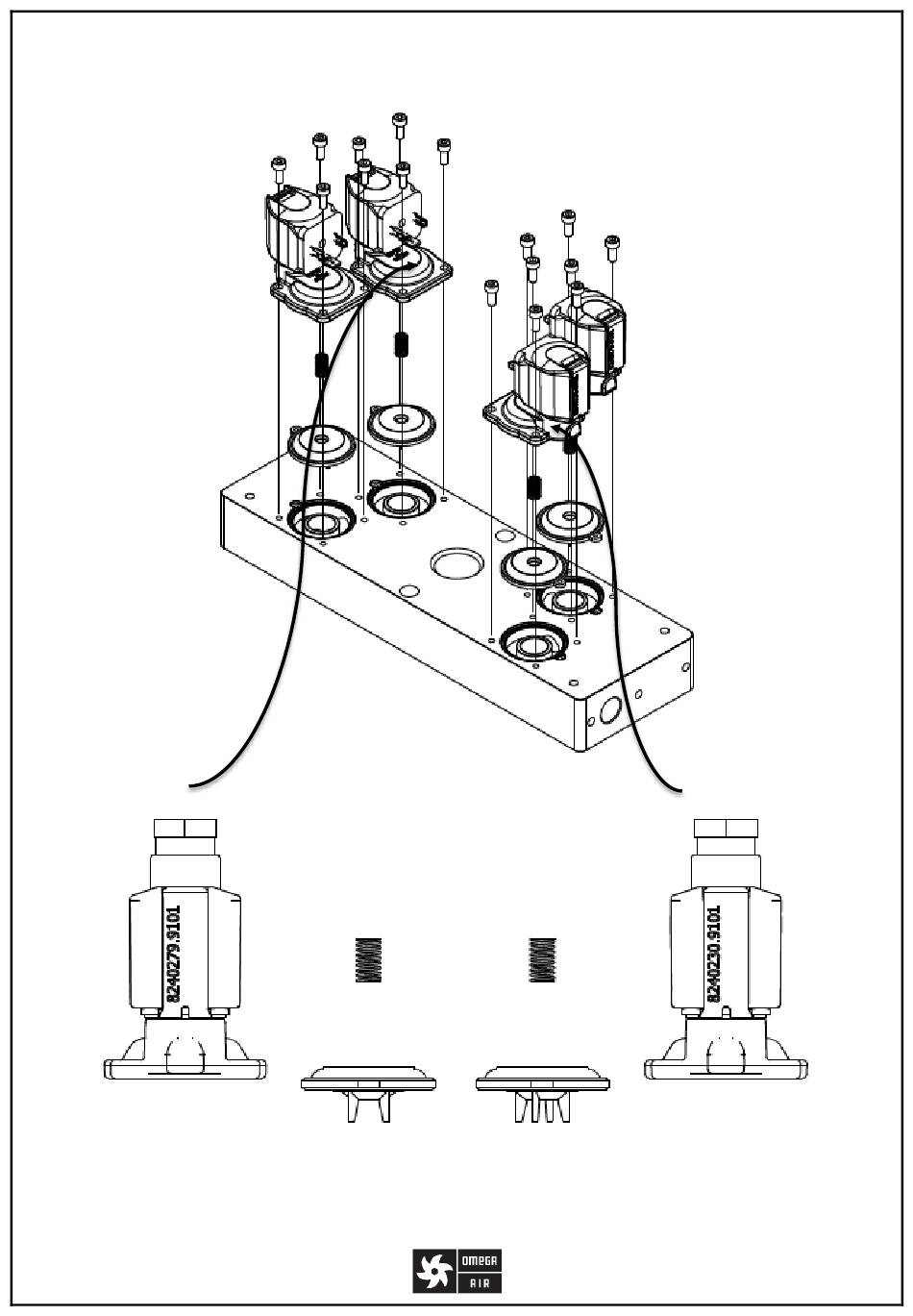 8240279.9101

8240230.9101

OMEGA AIR