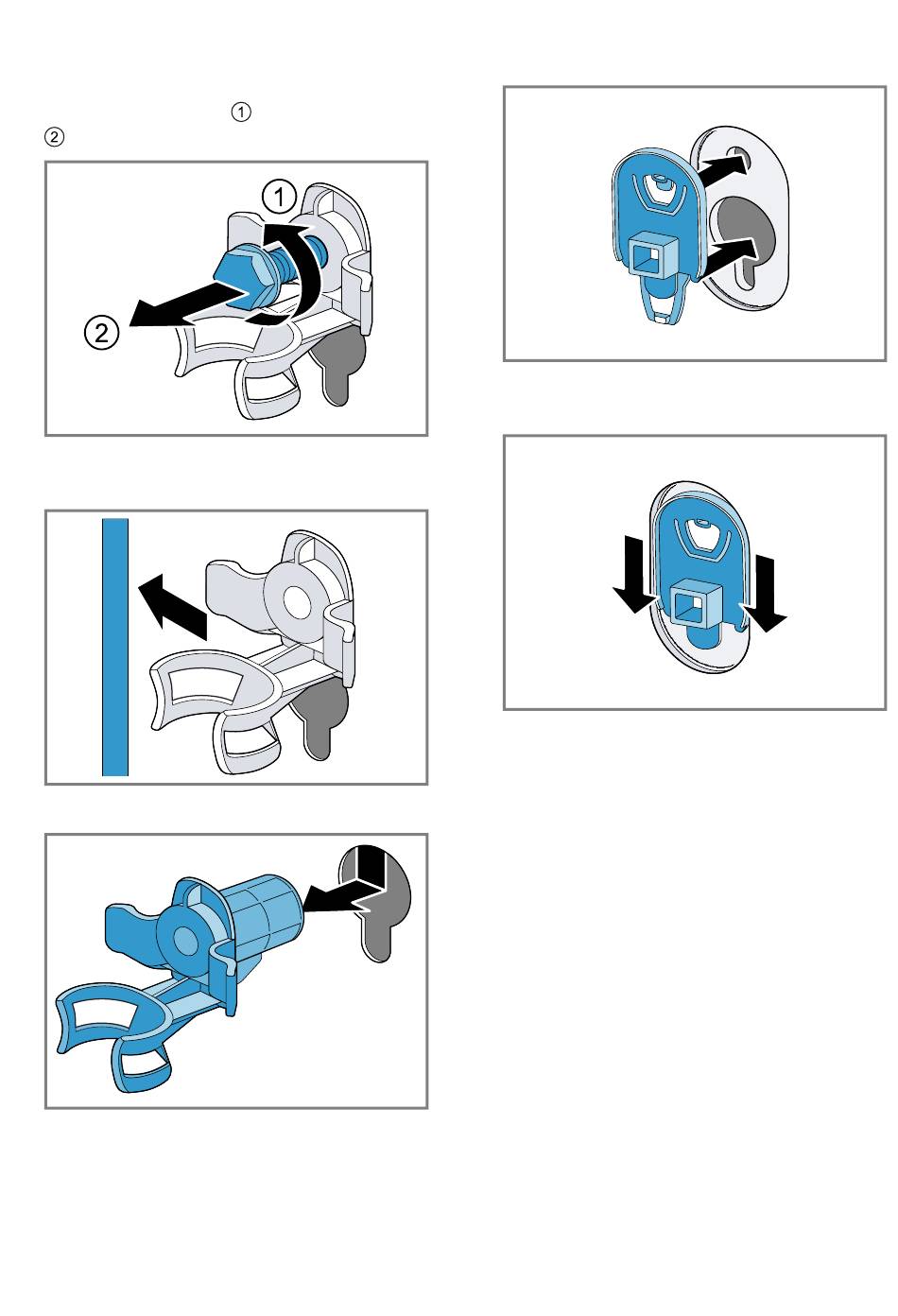 ①
②

①
②