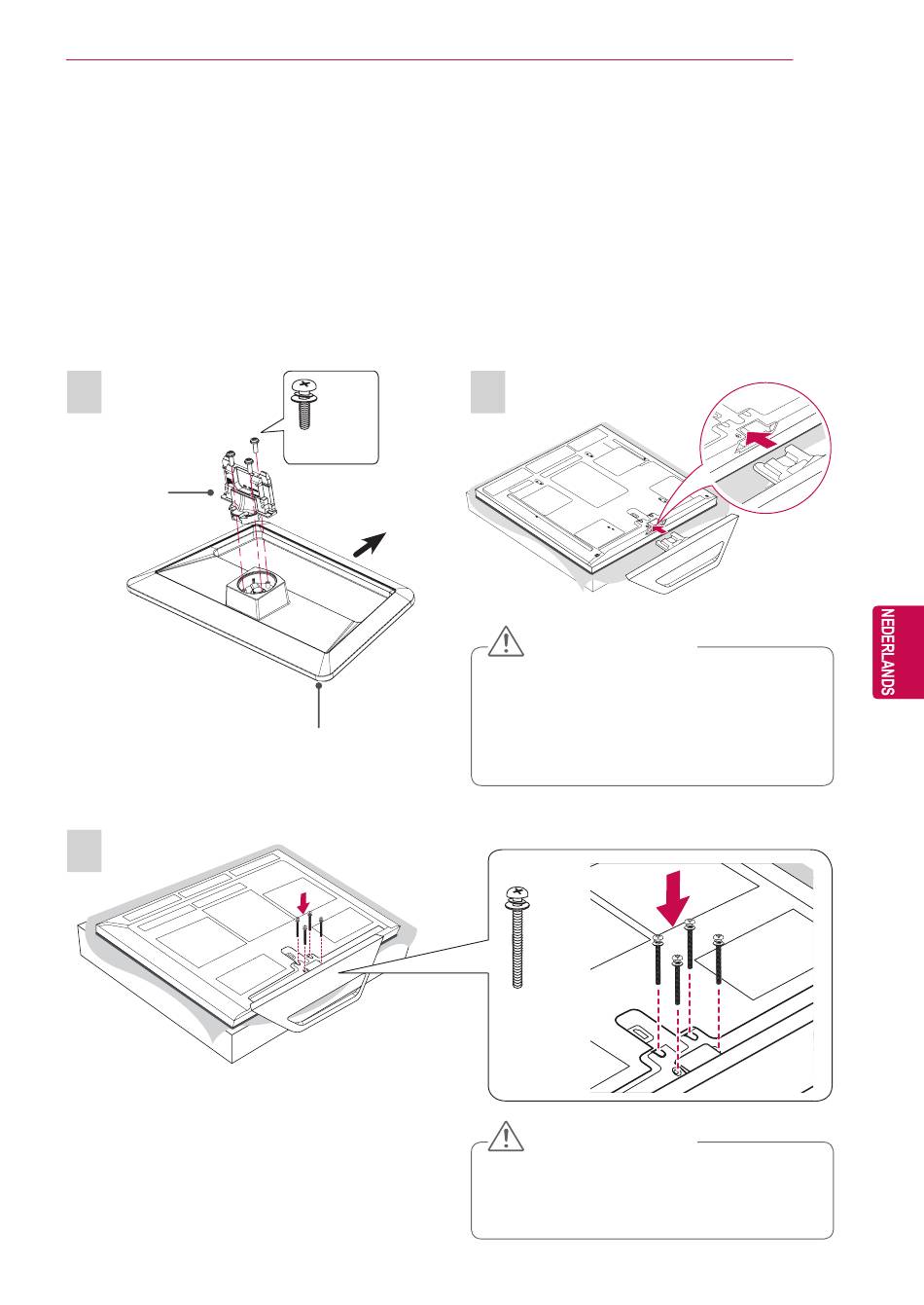 NEDERLANDS