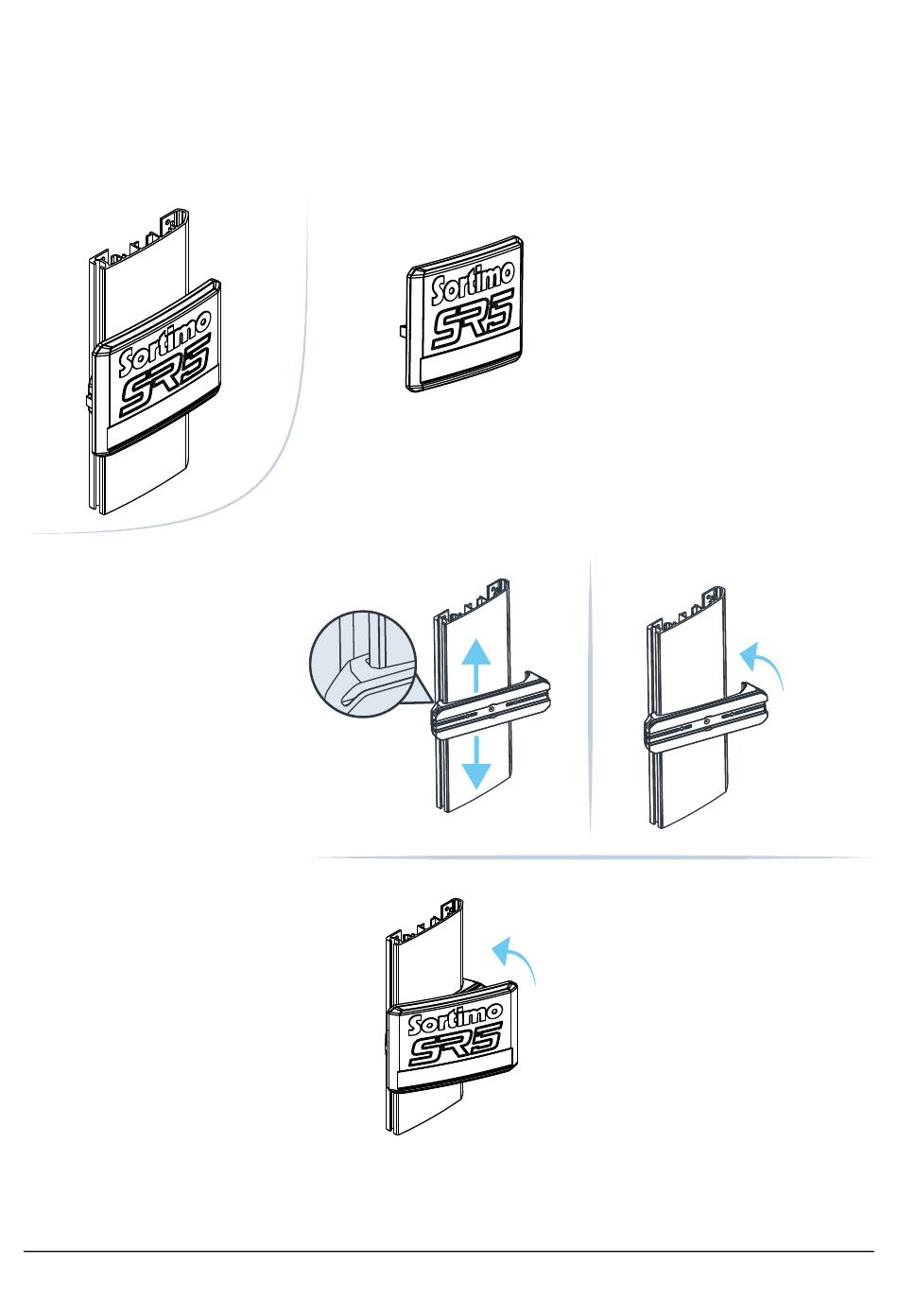 Sortimo SR5

Sortimo SR5

Sortimo SR5