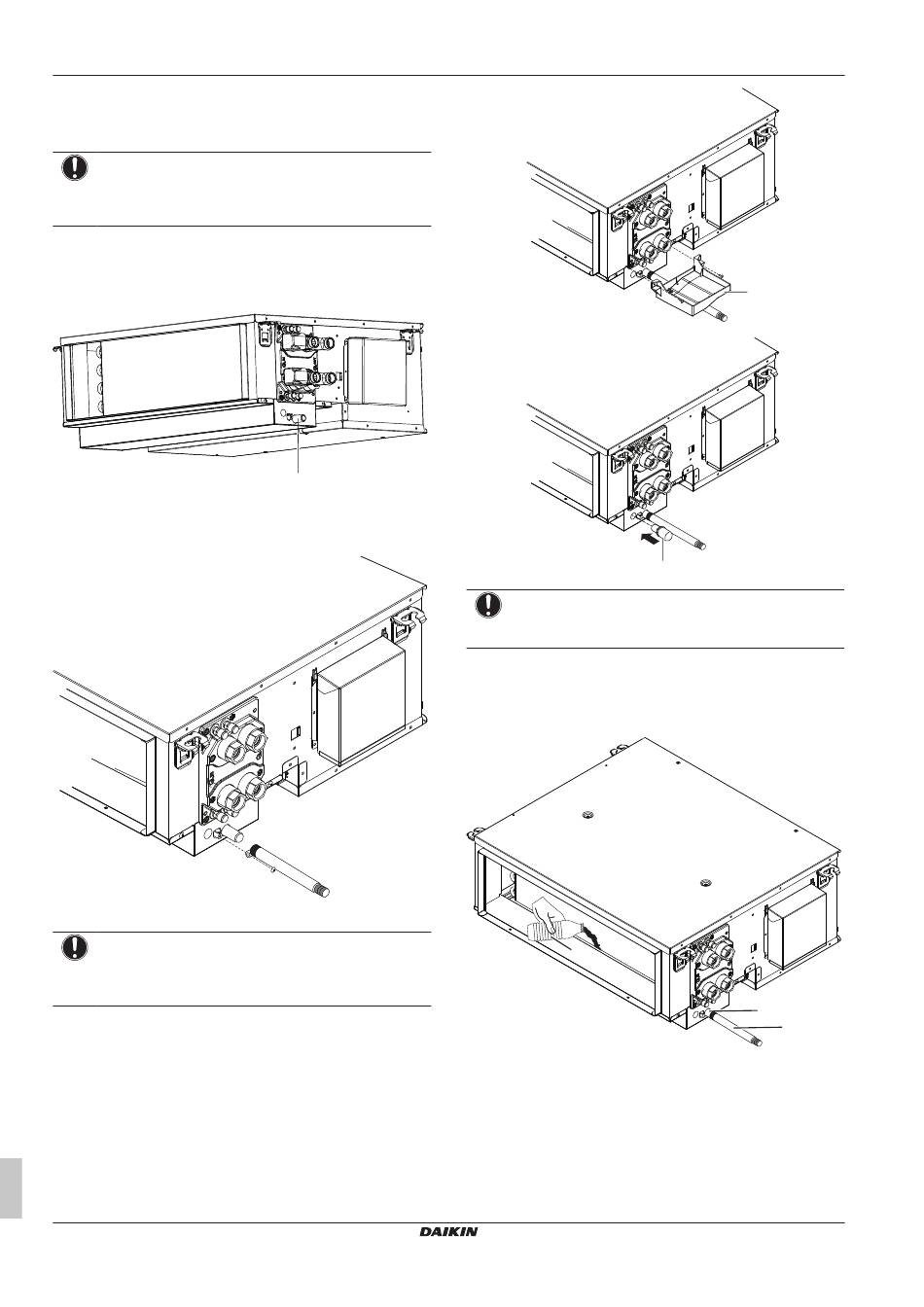 DAIKIN