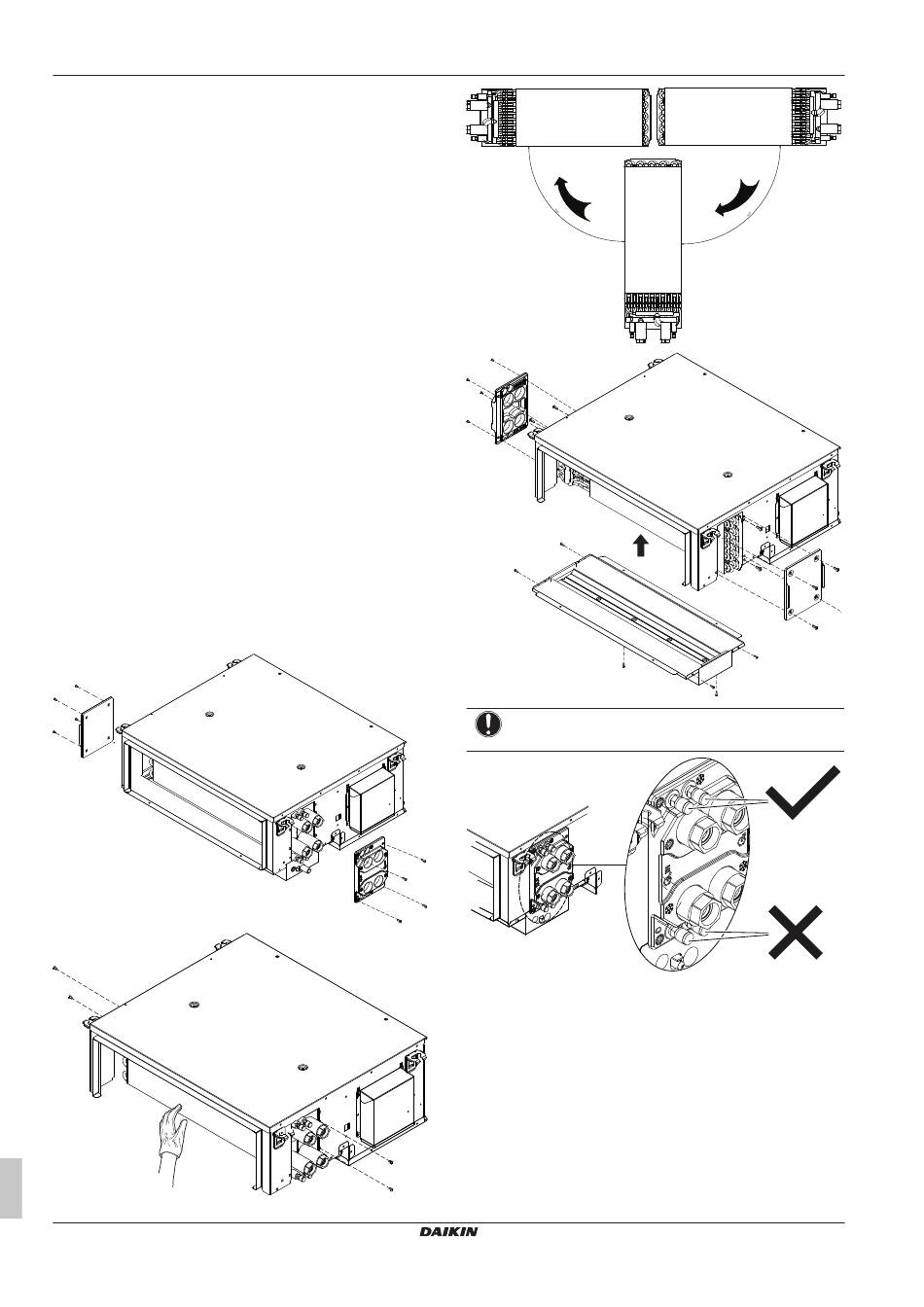 DAIKIN