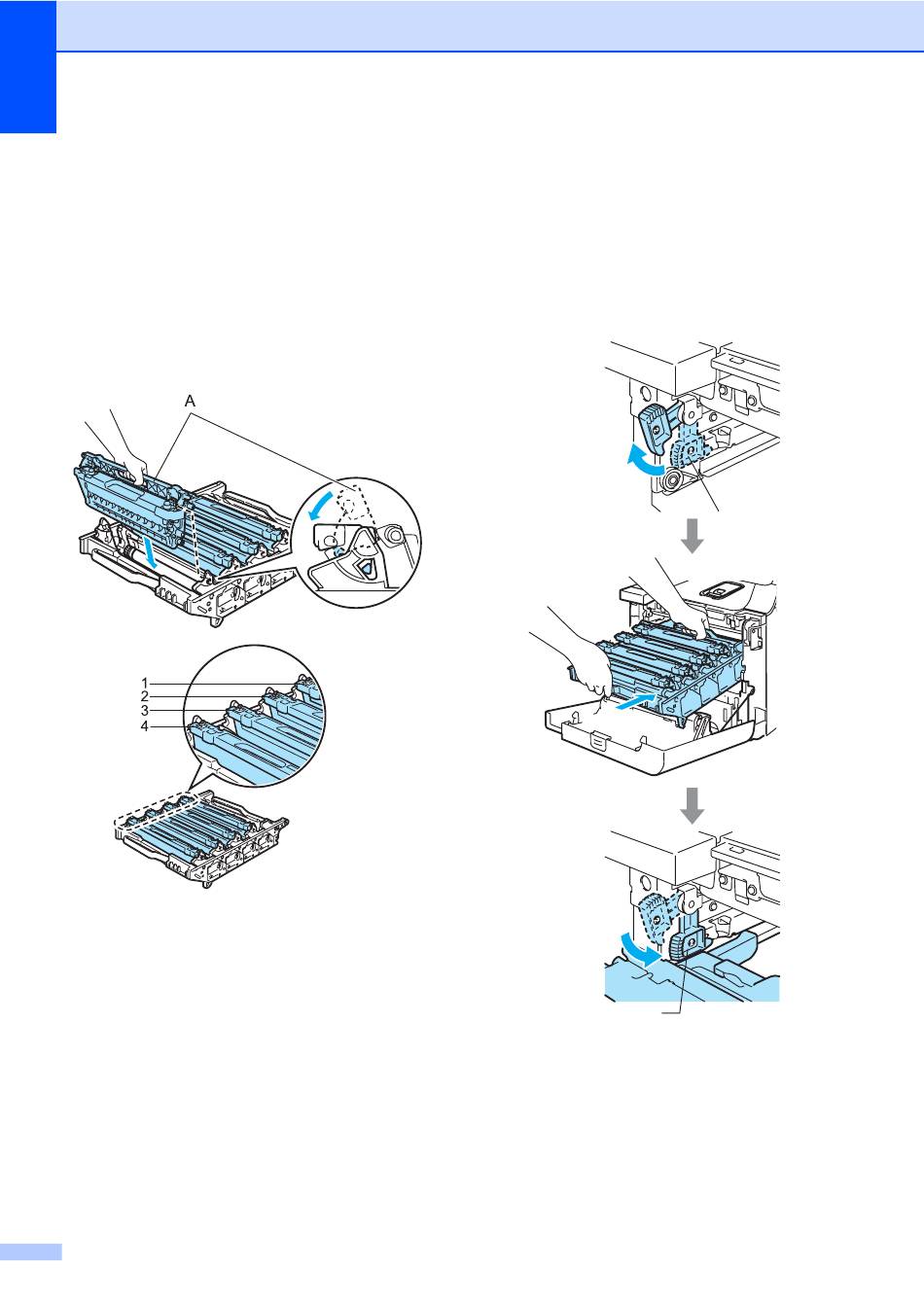 A

1
2
3
4