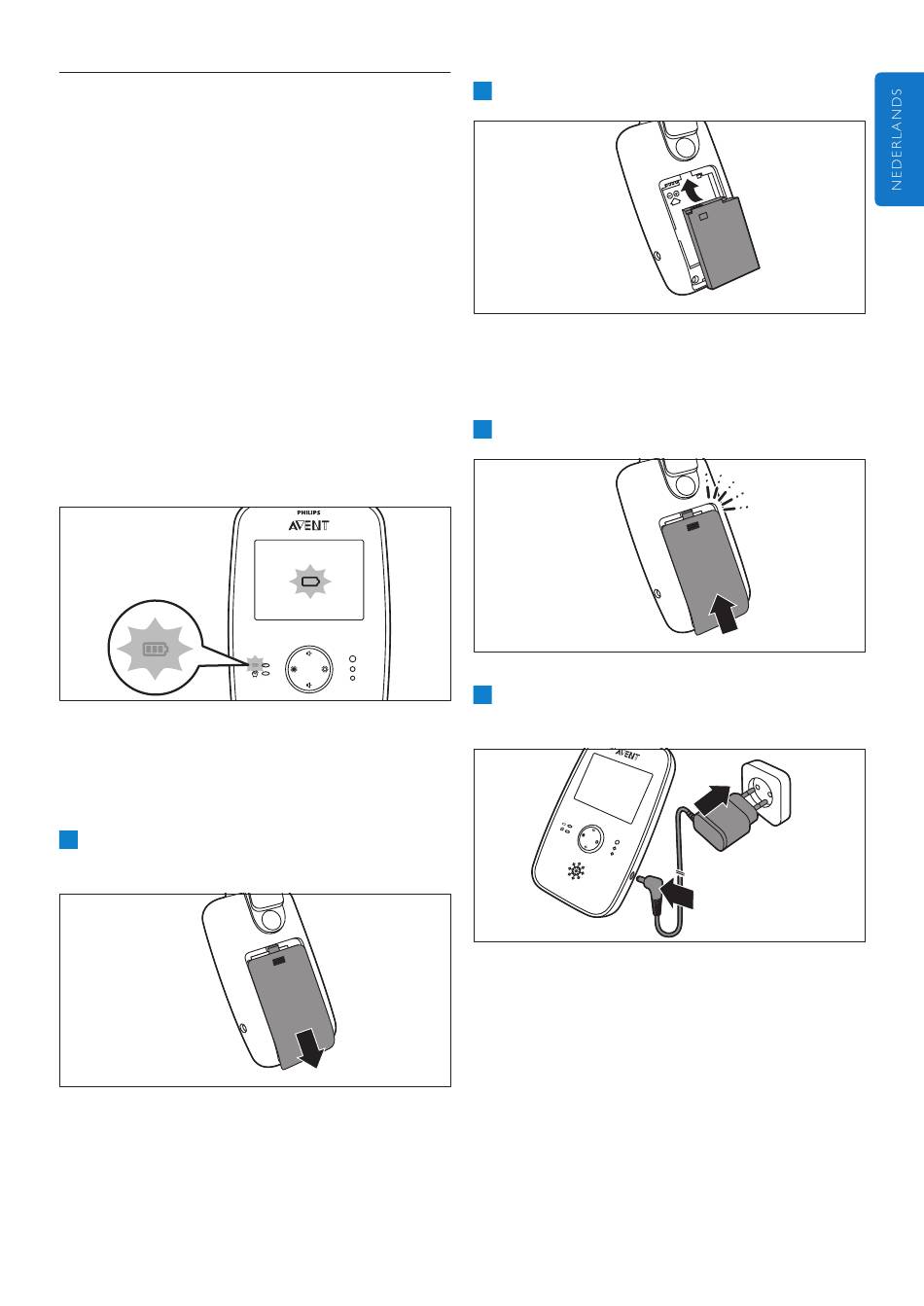 NEDERLANDS

PHILIPS
AVENT

AVENT