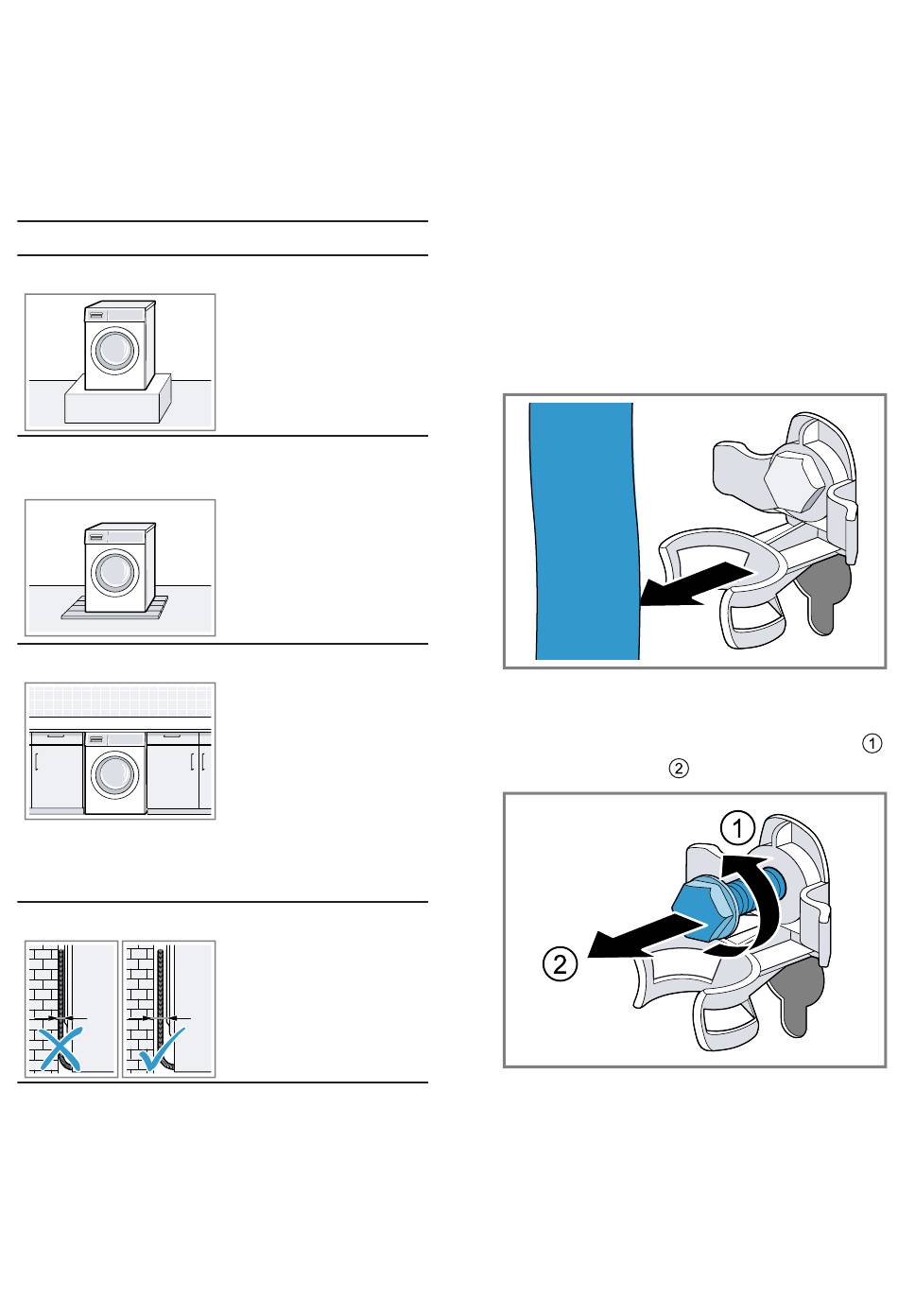 ①
②

①

②