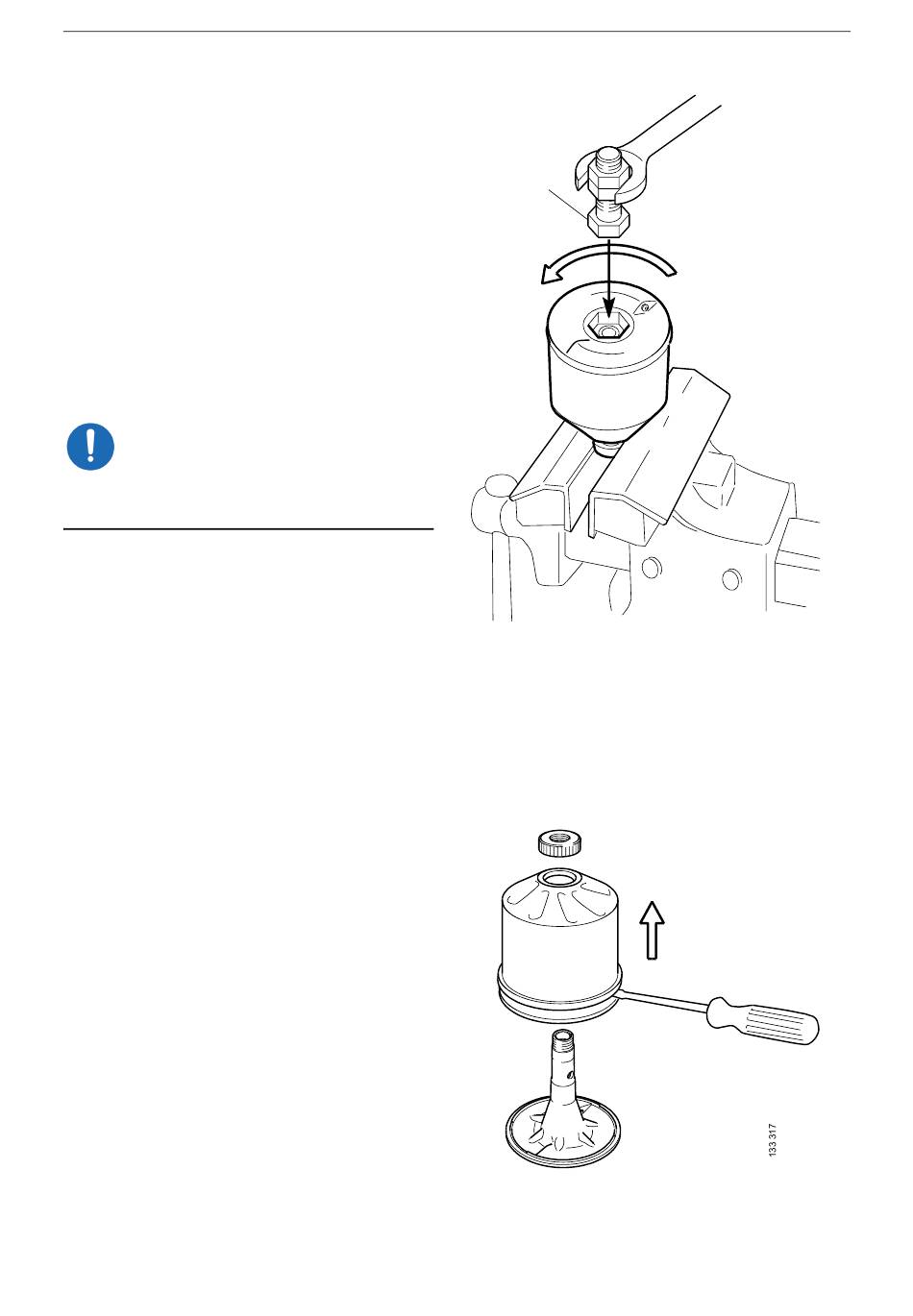 133 317