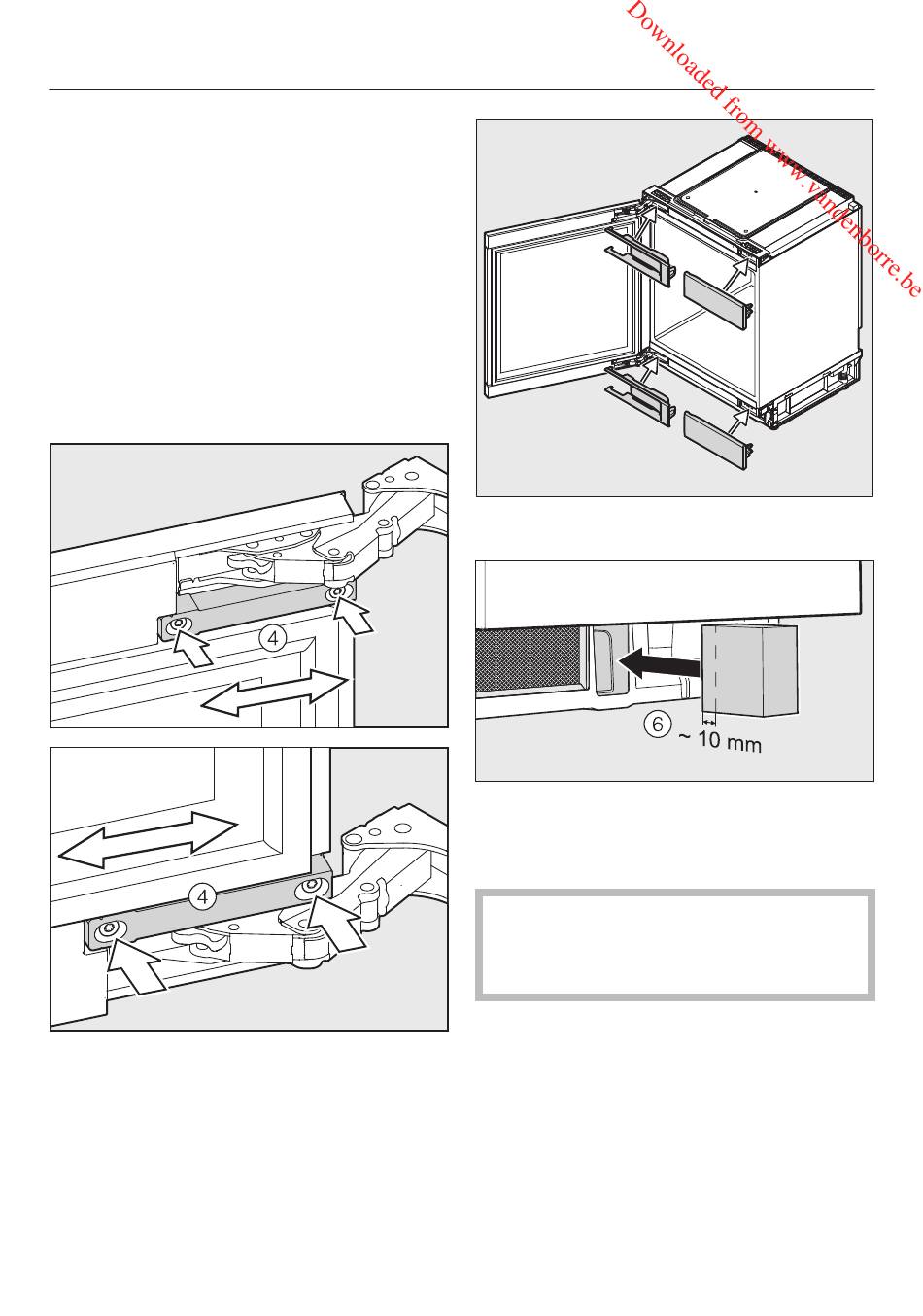 Downloaded from www.vandenborre.be

4

4

6

~ 10 mm